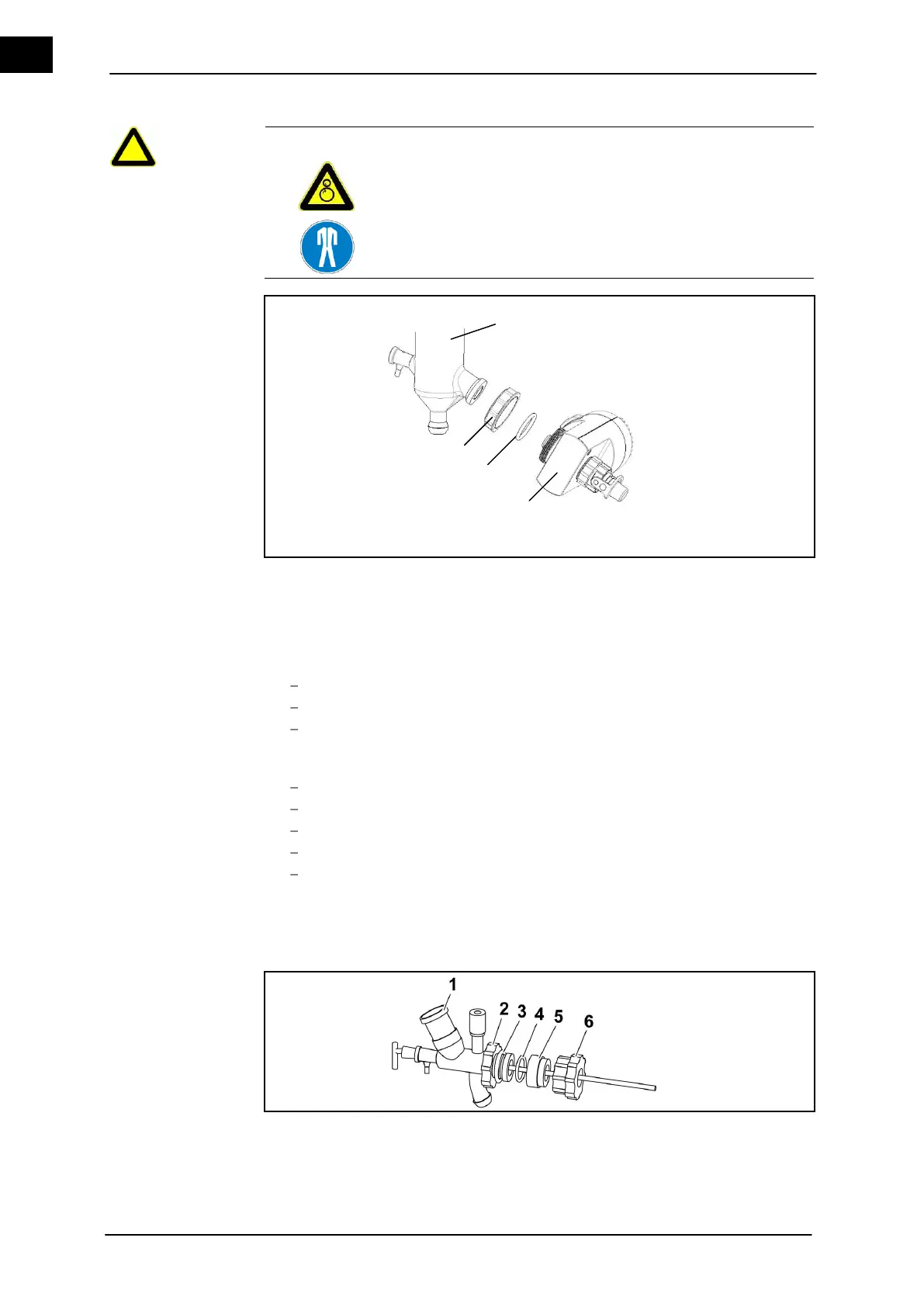 1
2
3
4
5
6