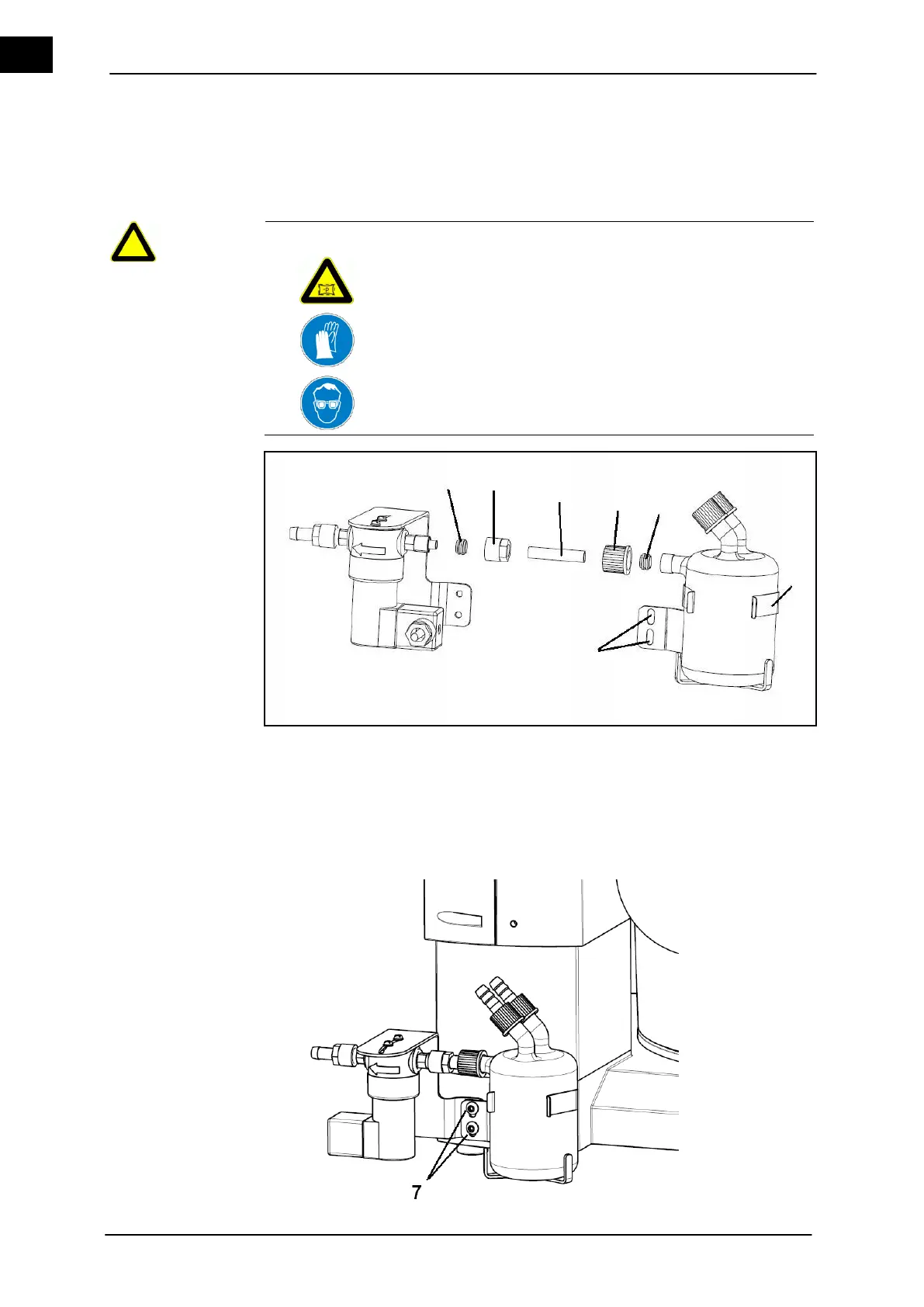 7