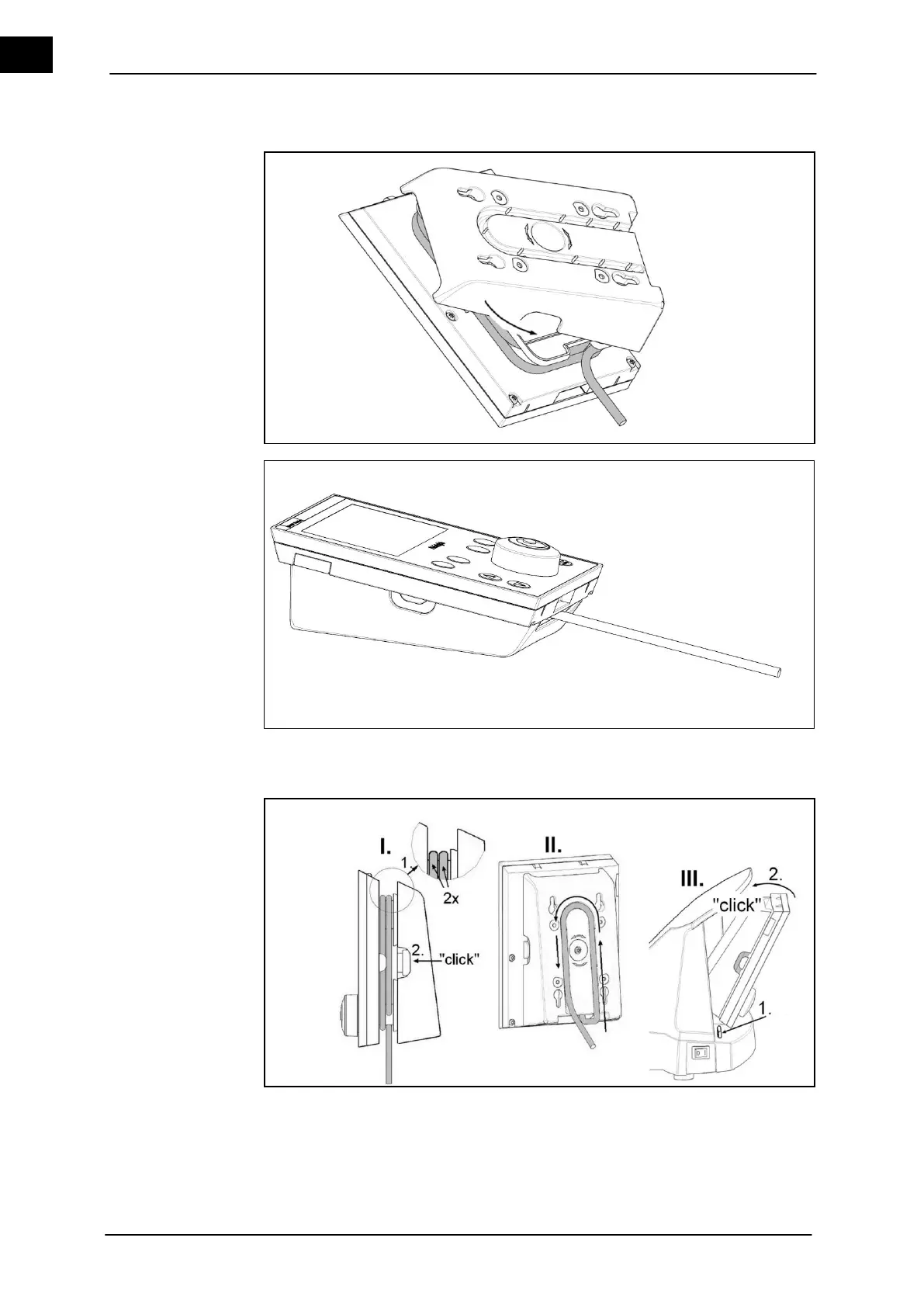 I.

1.

2x

2.

"click"

II.

III.

2.

"click"

1.