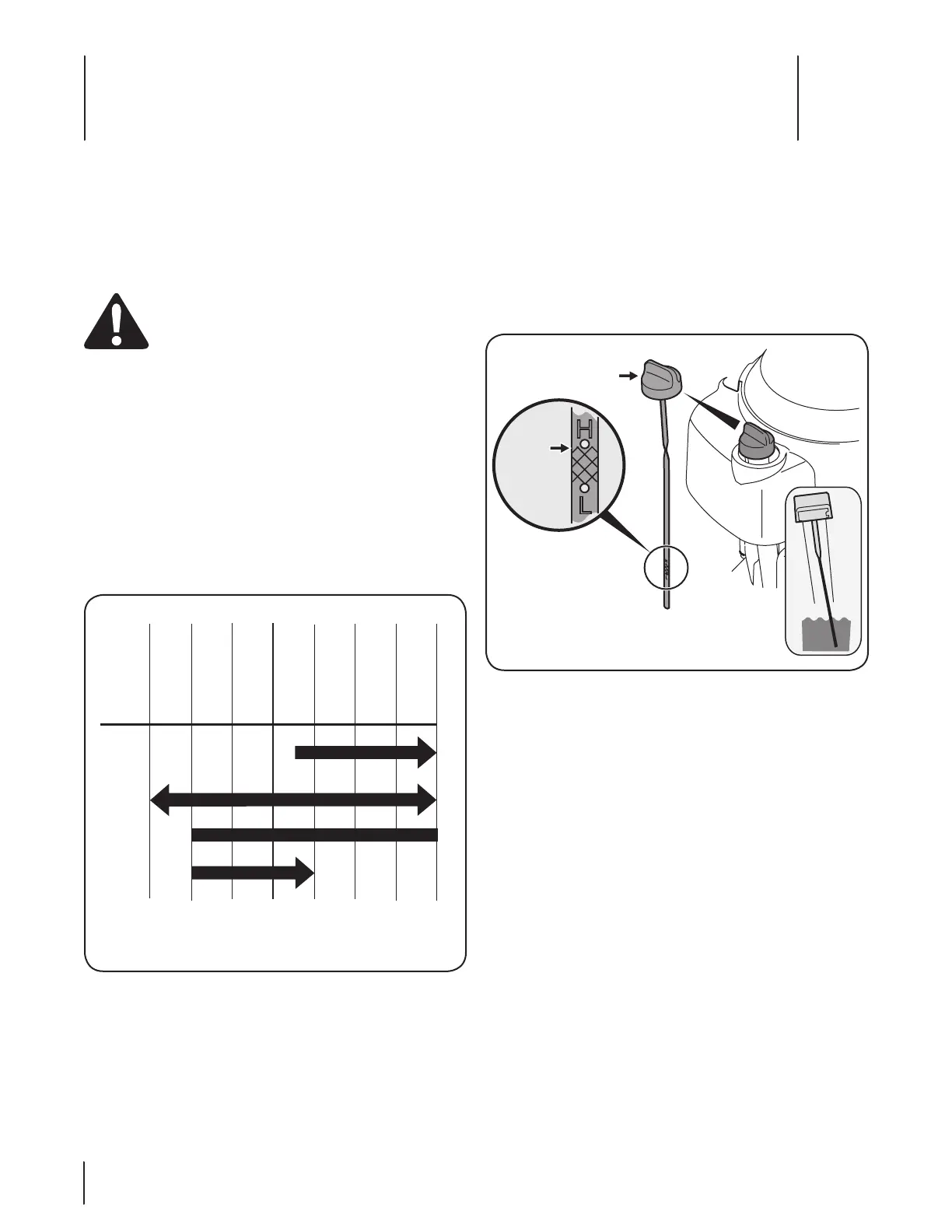 H
L