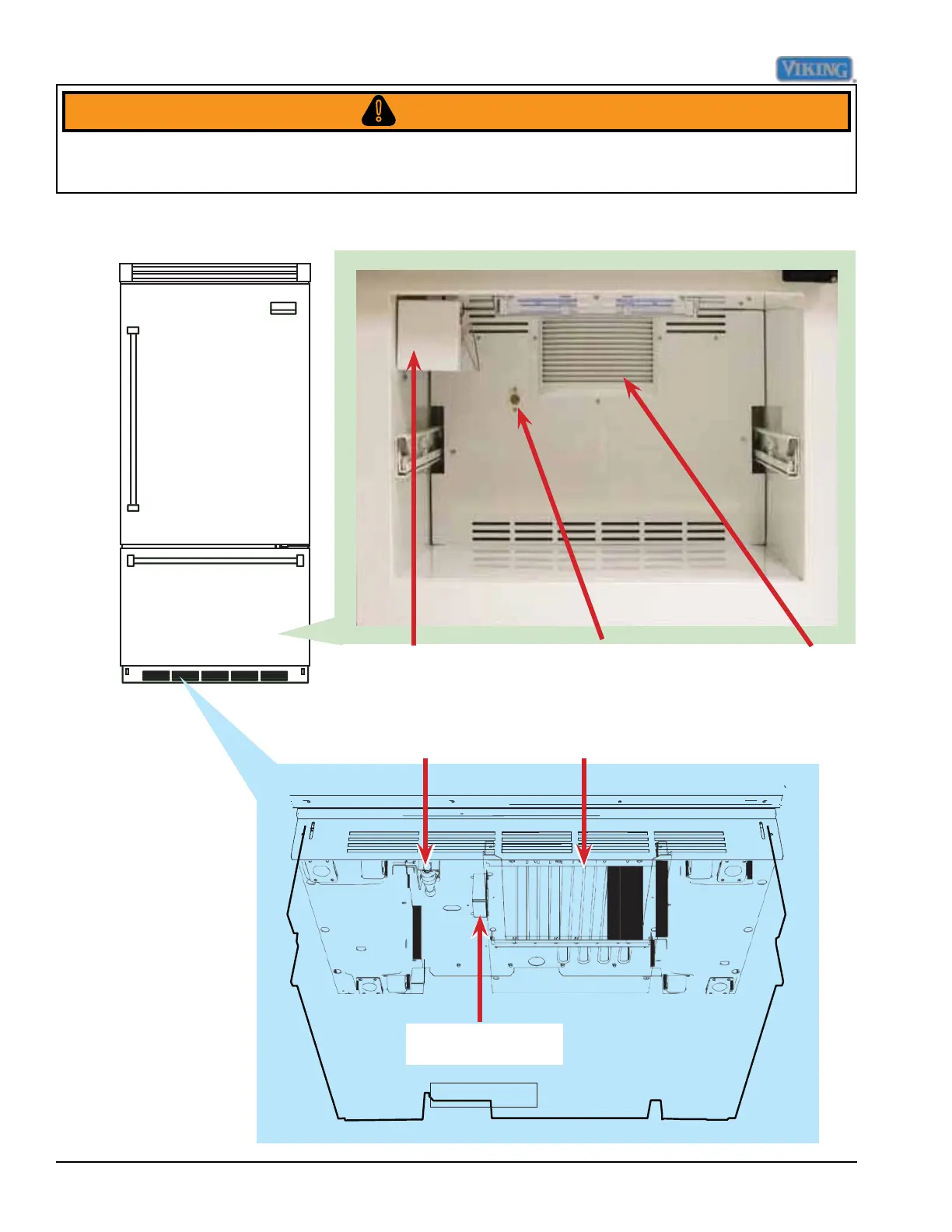 VIKING