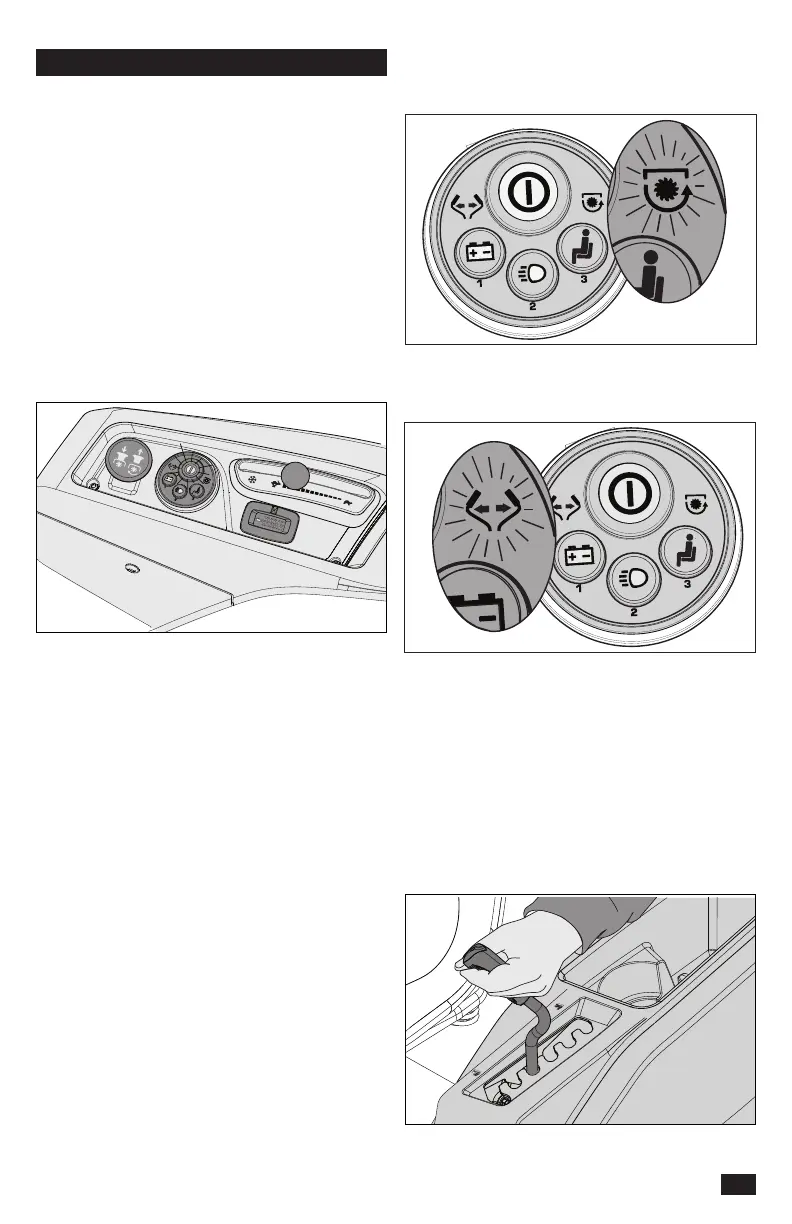 1

2

3

1

2

3