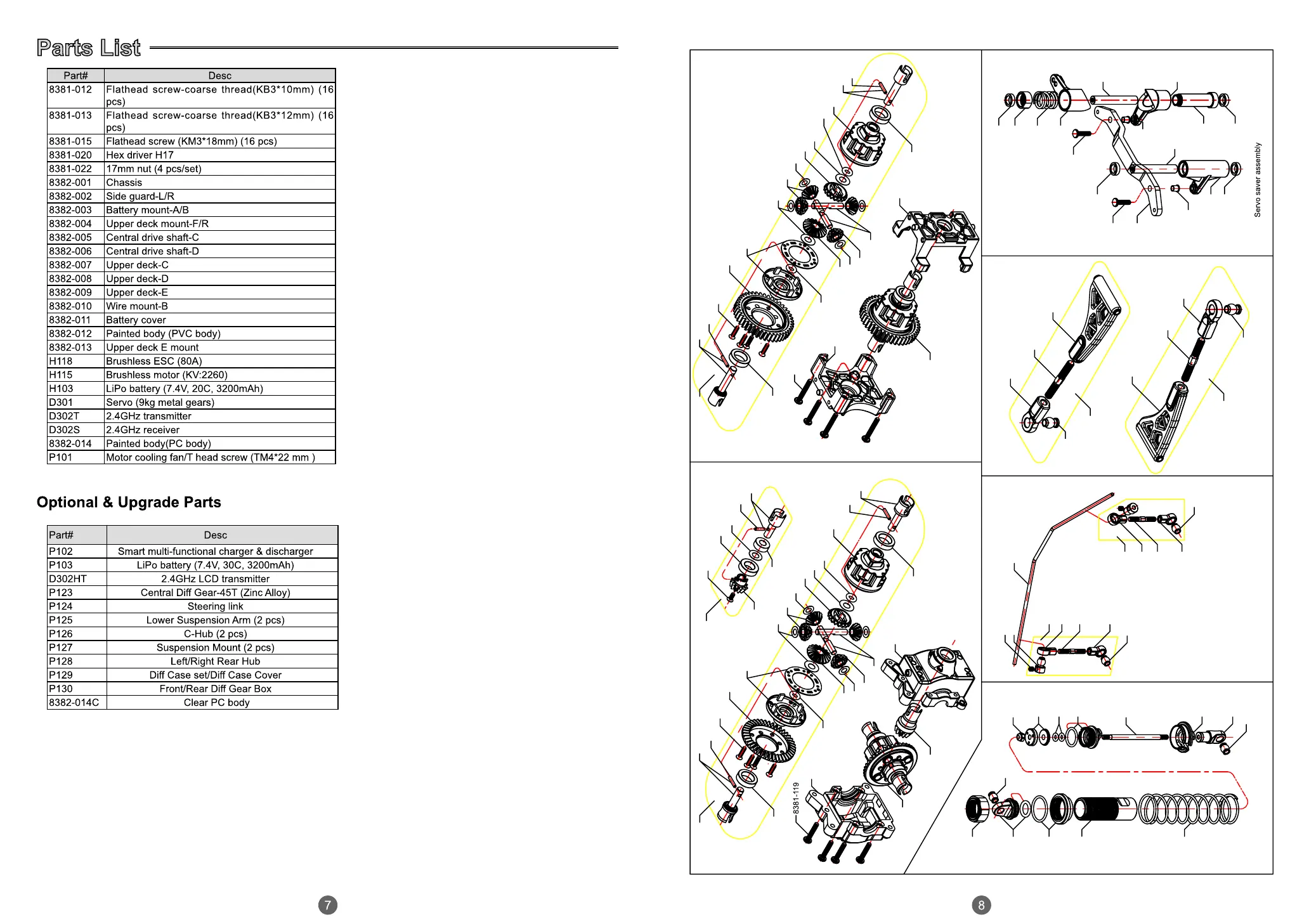 Parts List

| Part# | Desc |
|---|---|
| 8381-012 | Flathead screw-coarse thread(KB3*10mm) (16 pcs) |
| 8381-013 | Flathead screw-coarse thread(KB3*12mm) (16 pcs) |
| 8381-015 | Flathead screw (KM3*18mm) (16 pcs) |
| 8381-020 | Hex driver H17 |
| 8381-022 | 17mm nut (4 pcs/set) |
| 8382-001 | Chassis |
| 8382-002 | Side guard-L/R |
| 8382-003 | Battery mount-A/B |
| 8382-004 | Upper deck mount-F/R |
| 8382-005 | Central drive shaft-C |
| 8382-006 | Central drive shaft-D |
| 8382-007 | Upper deck-C |
| 8382-008 | Upper deck-D |
| 8382-009 | Upper deck-E |
| 8382-010 | Wire mount-B |
| 8382-011 | Battery cover |
| 8382-012 | Painted body (PVC body) |
| 8382-013 | Upper deck E mount |
| H118 | Brushless ESC (80A) |
| H115 | Brushless motor (KV:2260) |
| H103 | LiPo battery (7.4V, 20C, 3200mAh) |
| D301 | Servo (9kg metal gears) |
| D302T | 2.4GHz transmitter |
| D302S | 2.4GHz receiver |
| 8382-014 | Painted body(PC body) |
| P101 | Motor cooling fan/T head screw (TM4*22 mm ) |

Optional & Upgrade Parts

| Part# | Desc |
|---|---|
| P102 | Smart multi-functional charger & discharger |
| P103 | LiPo battery (7.4V, 30C, 3200mAh) |
| D302HT | 2.4GHz LCD transmitter |
| P123 | Central Diff Gear-45T (Zinc Alloy) |
| P124 | Steering link |
| P125 | Lower Suspension Arm (2 pcs) |
| P126 | C-Hub (2 pcs) |
| P127 | Suspension Mount (2 pcs) |
| P128 | Left/Right Rear Hub |
| P129 | Diff Case set/Diff Case Cover |
| P130 | Front/Rear Diff Gear Box |
| 8382-014C | Clear PC body |

7

Servo saver assembly

8381-119

8