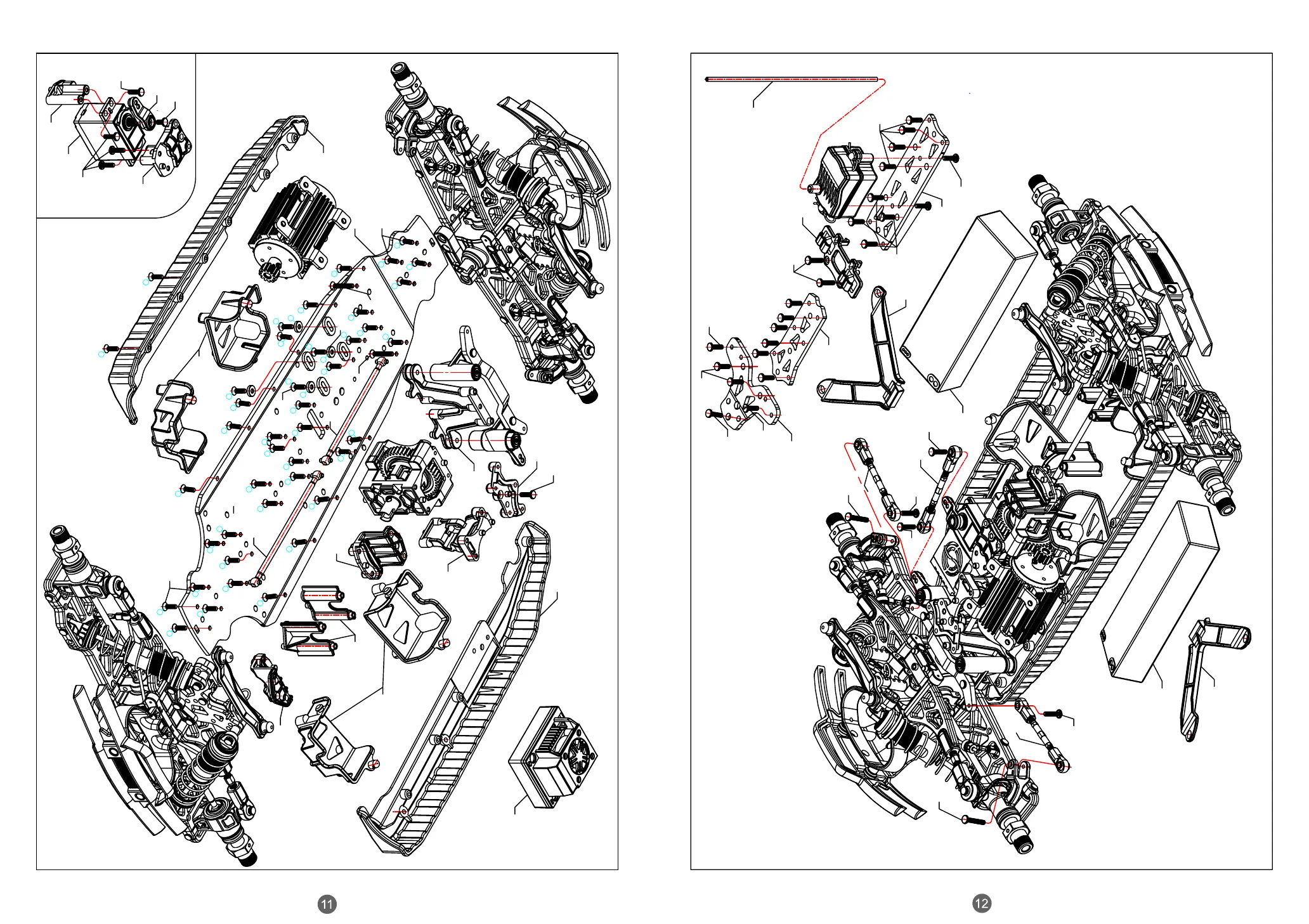 11

12