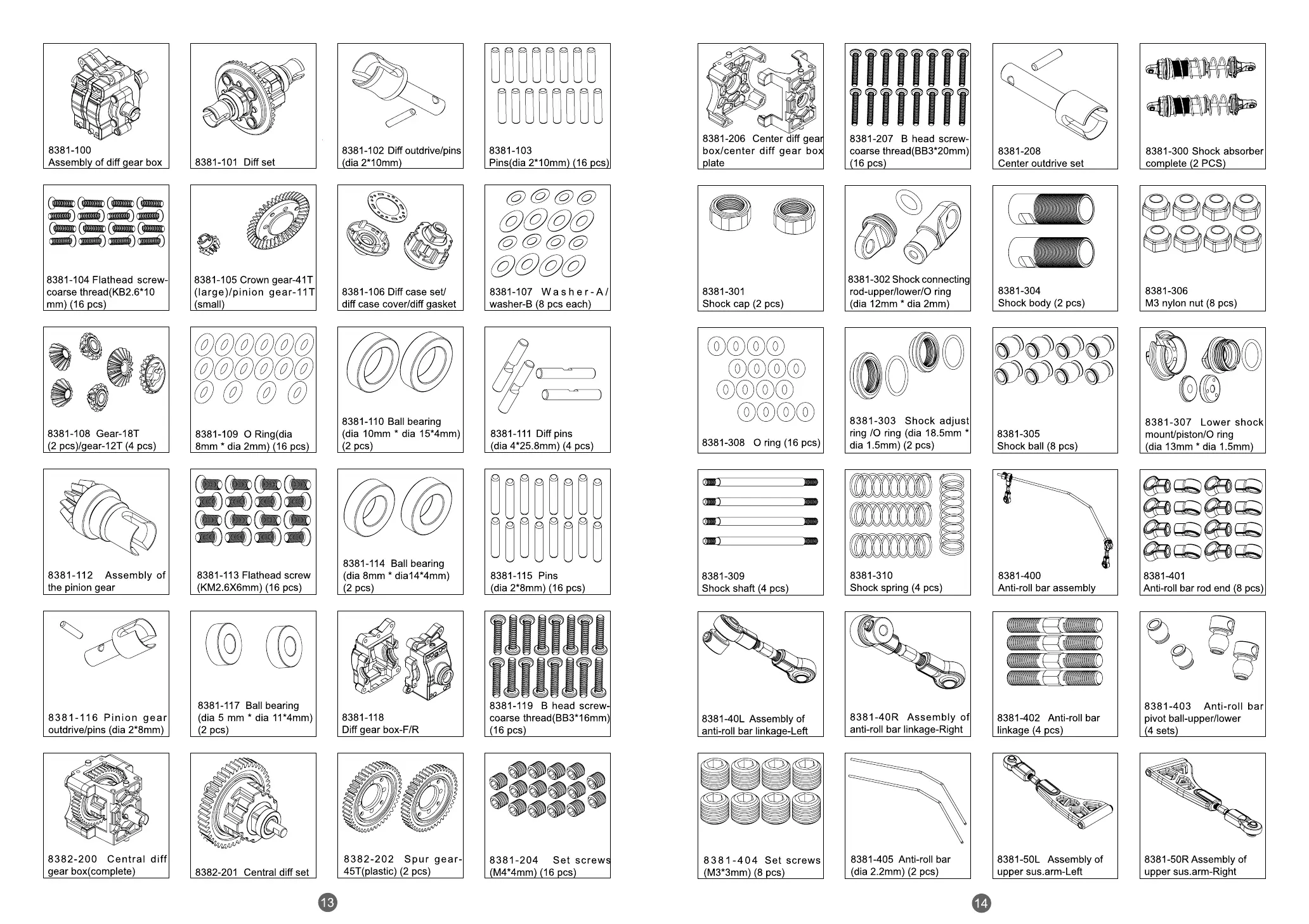 8381-100
Assembly of diff gear box

8381-101 Diff set

8381-102 Diff outdrive/pins (dia 2*10mm)

8381-103
Pins(dia 2*10mm) (16 pcs)

8381-104 Flathead screw-coarse thread(KB2.6*10 mm) (16 pcs)

8381-105 Crown gear-41T (large)/pinion gear-11T (small)

8381-106 Diff case set/ diff case cover/diff gasket

8381-107 Washer-A/ washer-B (8 pcs each)

8381-108 Gear-18T (2 pcs)/gear-12T (4 pcs)

8381-109 O Ring(dia 8mm * dia 2mm) (16 pcs)

8381-110 Ball bearing (dia 10mm * dia 15*4mm) (2 pcs)

8381-111 Diff pins (dia 4*25.8mm) (4 pcs)

8381-112 Assembly of the pinion gear

8381-113 Flathead screw (KM2.6X6mm) (16 pcs)

8381-114 Ball bearing (dia 8mm * dia14*4mm) (2 pcs)

8381-115 Pins (dia 2*8mm) (16 pcs)

8381-116 Pinion gear outdrive/pins (dia 2*8mm)

8381-117 Ball bearing (dia 5 mm * dia 11*4mm) (2 pcs)

8381-118
Diff gear box-F/R

8381-119 B head screw-coarse thread(BB3*16mm) (16 pcs)

8382-200 Central diff gear box(complete)

8382-201 Central diff set

8382-202 Spur gear-45T(plastic) (2 pcs)

8381-204 Set screws (M4*4mm) (16 pcs)

13

8381-206 Center diff gear box/center diff gear box plate

8381-207 B head screw-coarse thread(BB3*20mm) (16 pcs)

8381-208
Center outdrive set

8381-300 Shock absorber complete (2 PCS)

8381-301
Shock cap (2 pcs)

8381-302 Shock connecting rod-upper/lower/O ring (dia 12mm * dia 2mm)

8381-304
Shock body (2 pcs)

8381-306
M3 nylon nut (8 pcs)

8381-308 O ring (16 pcs)

8381-303 Shock adjust ring /O ring (dia 18.5mm * dia 1.5mm) (2 pcs)

8381-305
Shock ball (8 pcs)

8381-307 Lower shock mount/piston/O ring (dia 13mm * dia 1.5mm)

8381-309
Shock shaft (4 pcs)

8381-310
Shock spring (4 pcs)

8381-400
Anti-roll bar assembly

8381-401
Anti-roll bar rod end (8 pcs)

8381-40L Assembly of anti-roll bar linkage-Left

8381-40R Assembly of anti-roll bar linkage-Right

8381-402 Anti-roll bar linkage (4 pcs)

8381-403 Anti-roll bar pivot ball-upper/lower (4 sets)

8381-404 Set screws (M3*3mm) (8 pcs)

8381-405 Anti-roll bar (dia 2.2mm) (2 pcs)

8381-50L Assembly of upper sus.arm-Left

8381-50R Assembly of upper sus.arm-Right

14