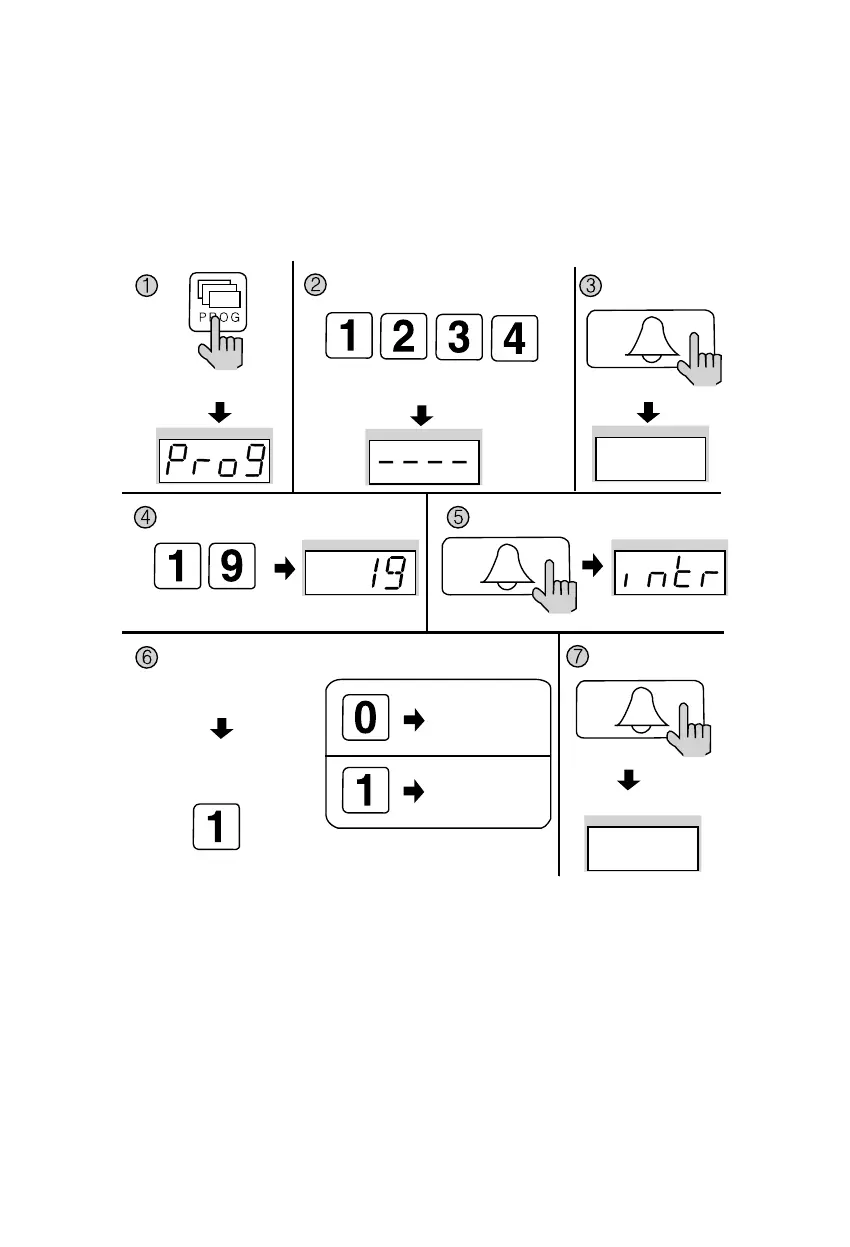 ①
PROG
Prog

②
1 2 3 4
----

③

④
1 9
19

⑤
intr

⑥
1
0
1

⑦