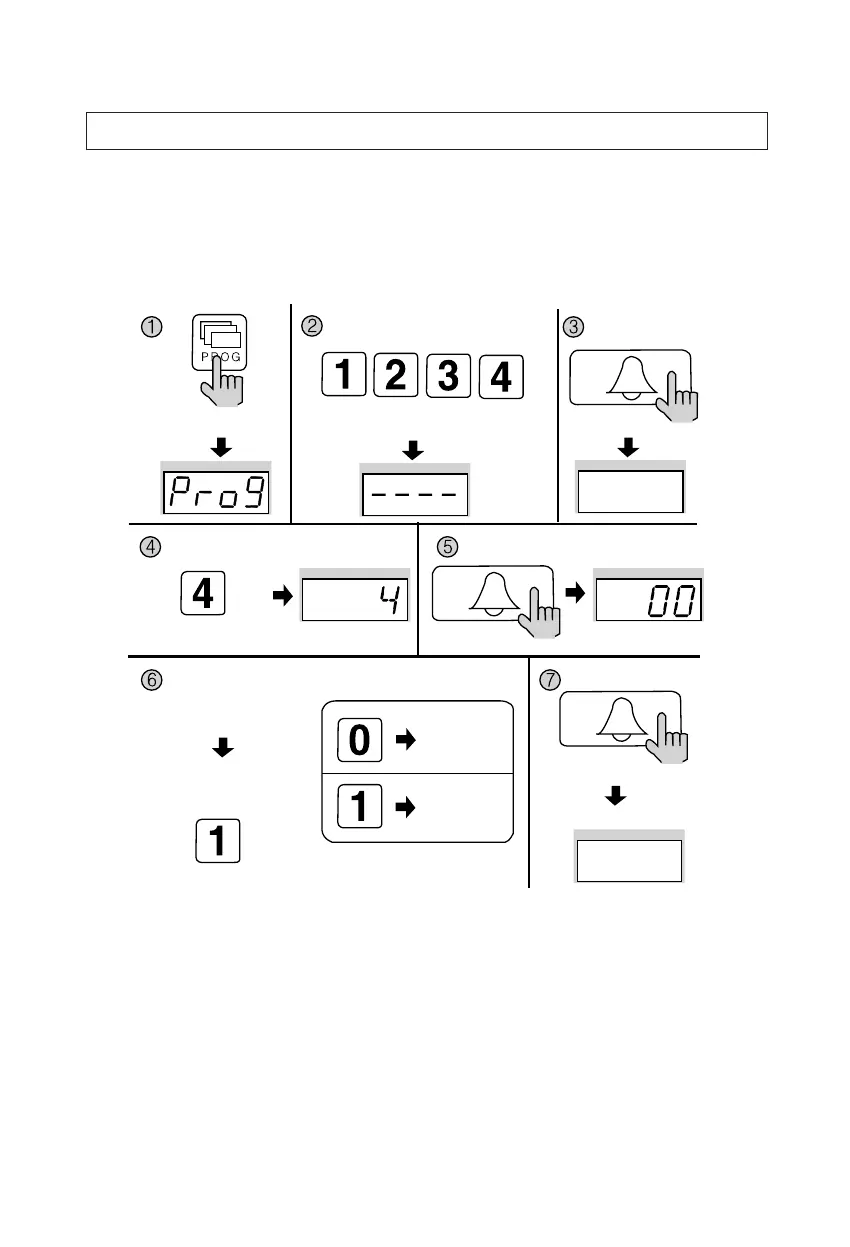 ①
PROG
Pro9

②
1 2 3 4
----

③

④
4
4

⑤
00

⑥
1
0
1

⑦