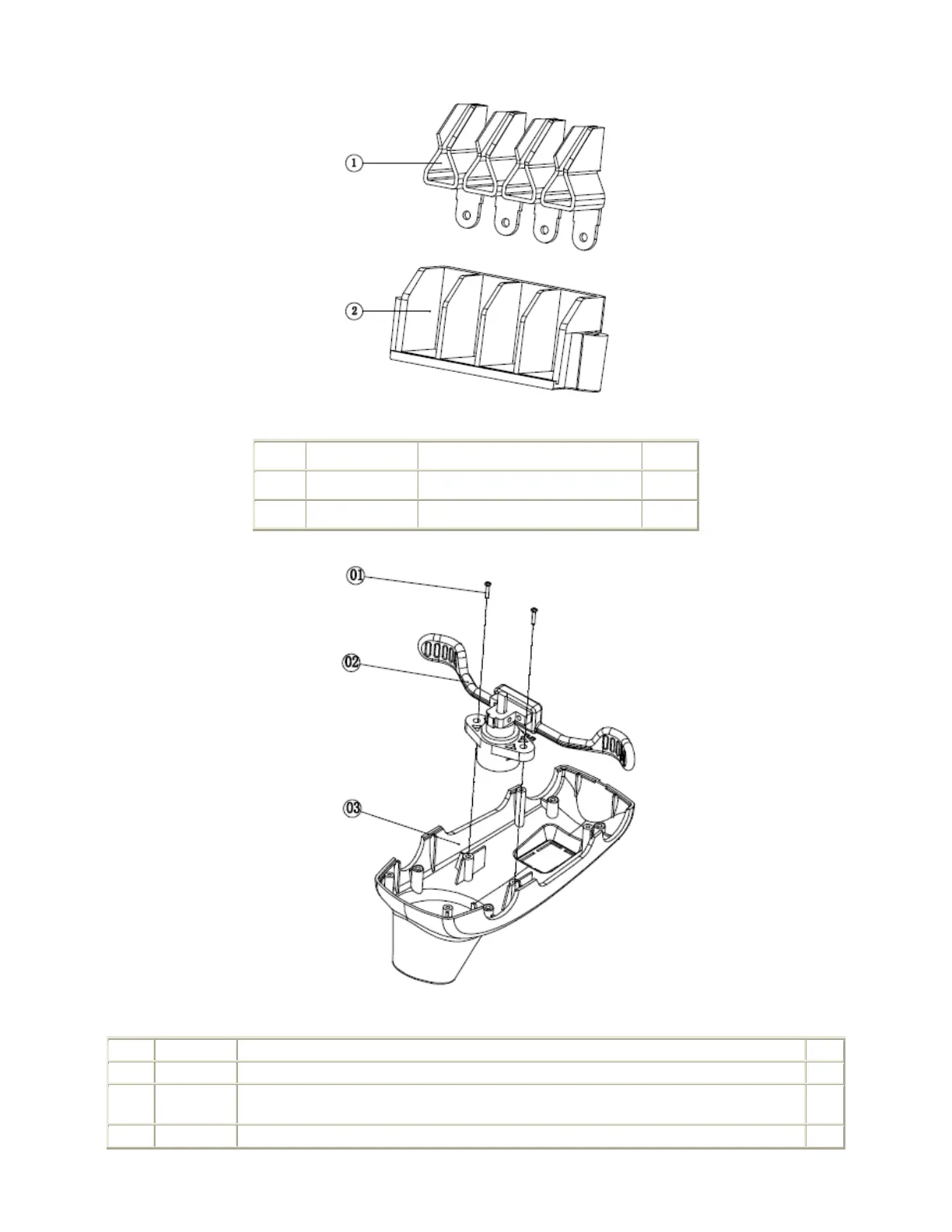 1

2

01

02

03