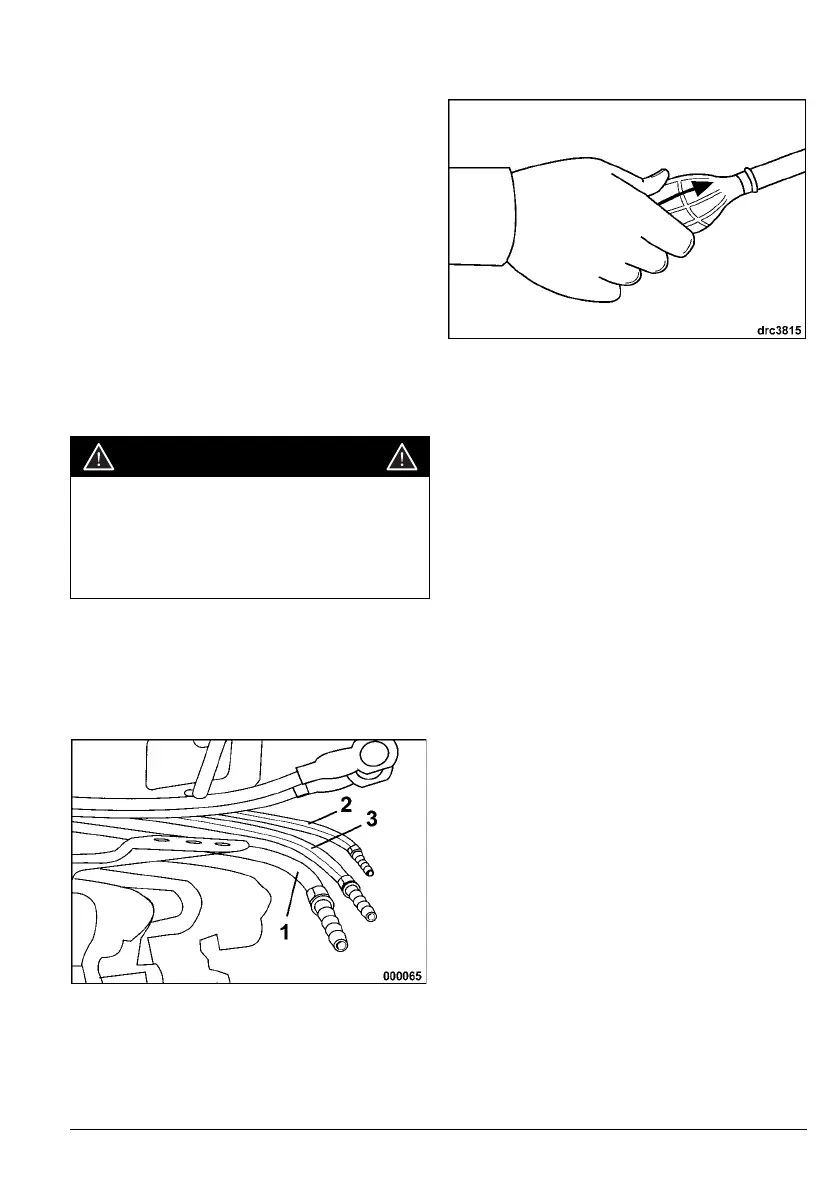 drc3815

2

3

1

000065