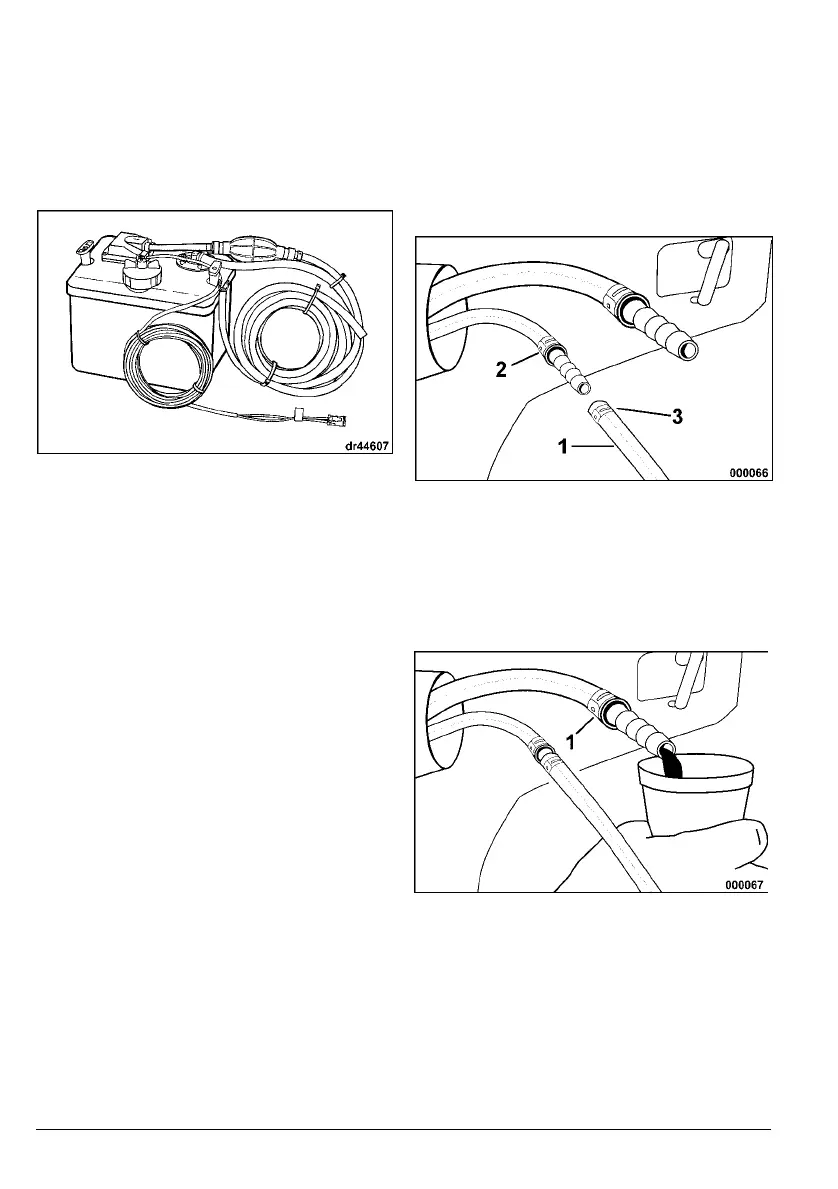 dr44607

2
3
1
000066

1
000067