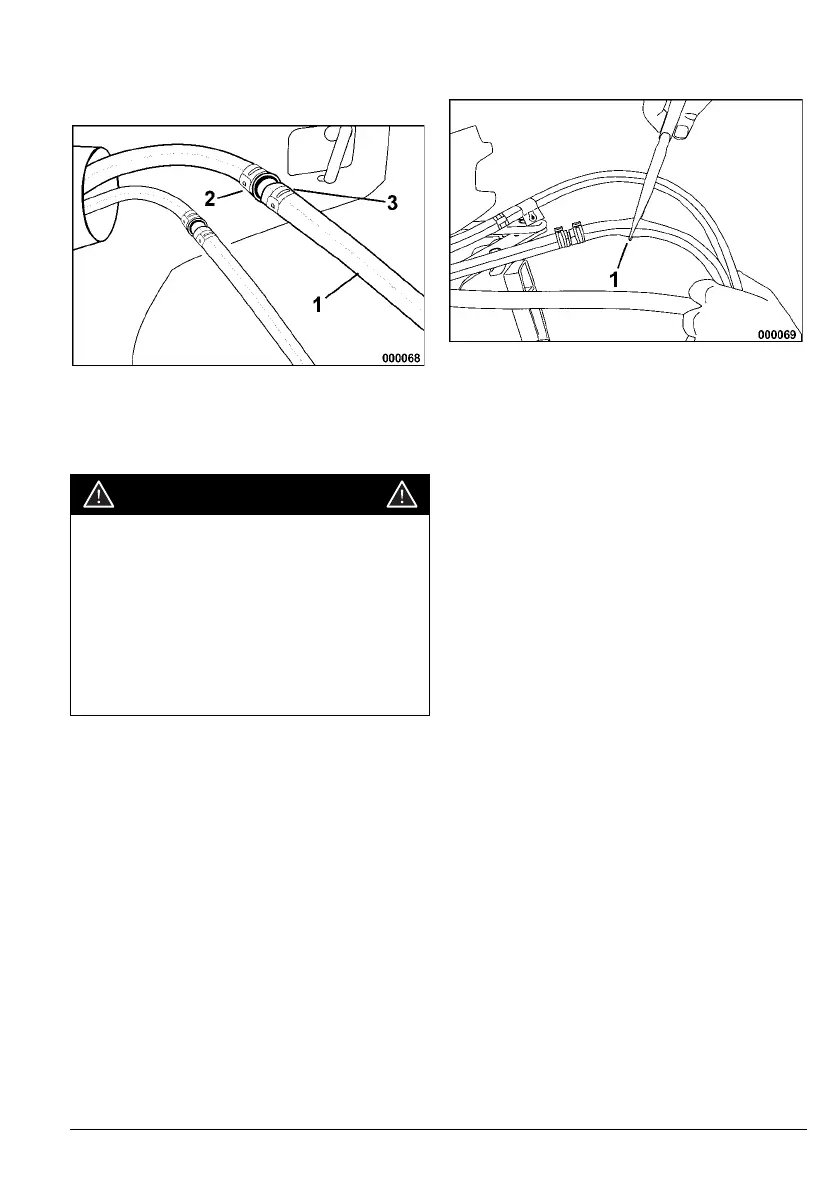 2

3

1

000068

1

000069