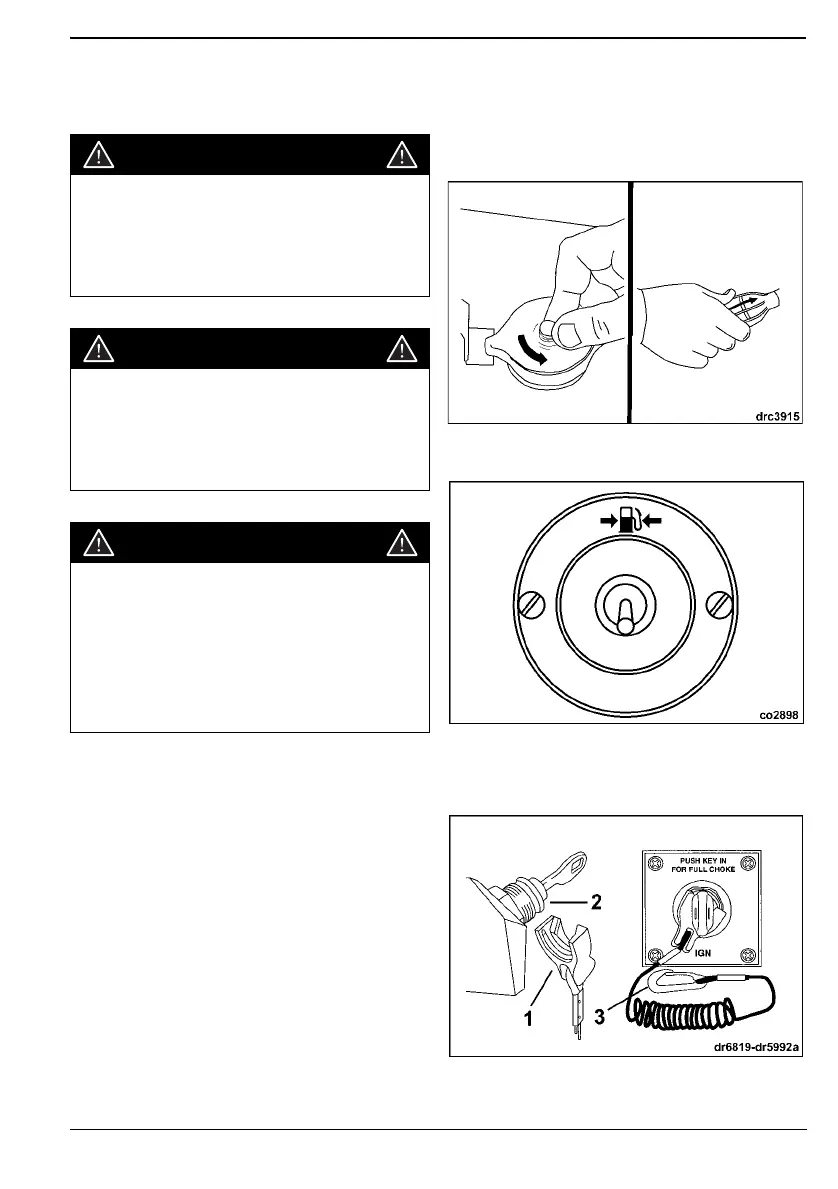 drc3915

co2898

PUSH KEY IN FOR FULL CHOKE

IGN

2

1

3

dr6819-dr5992a