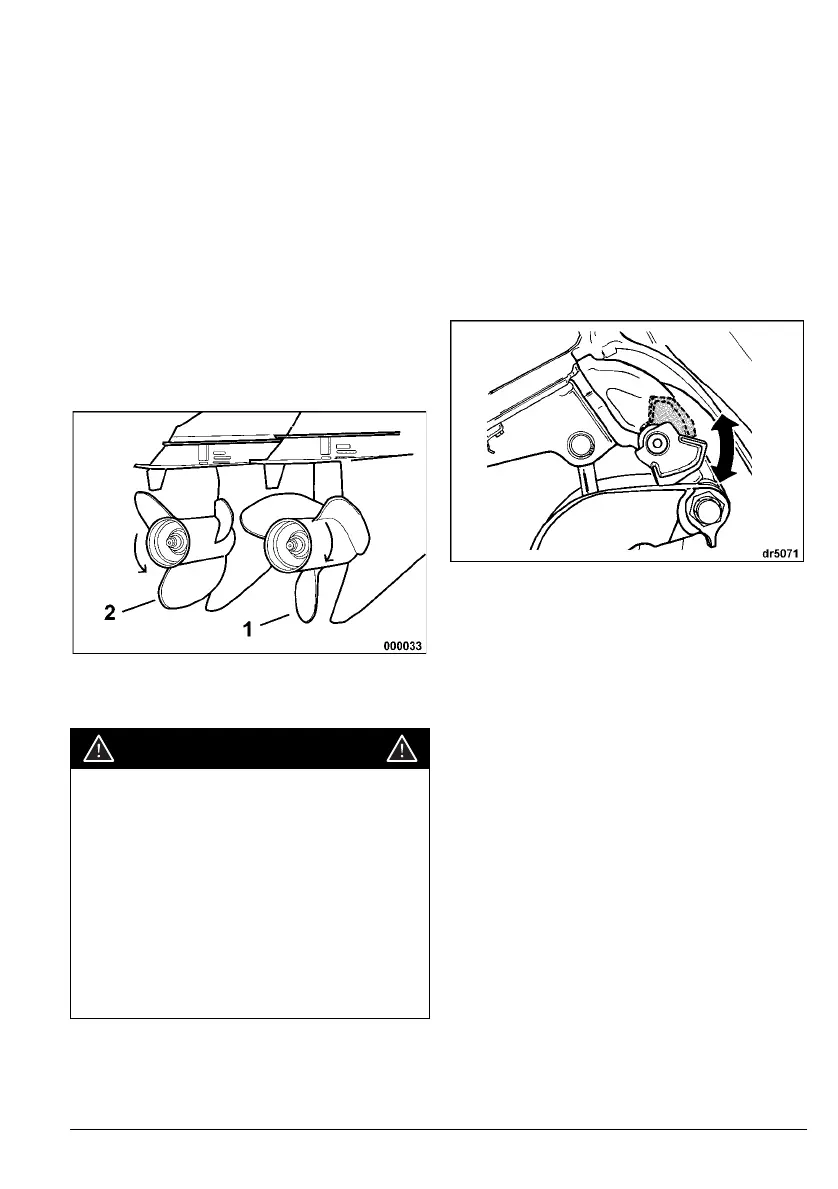 2
1
000033

dr5071