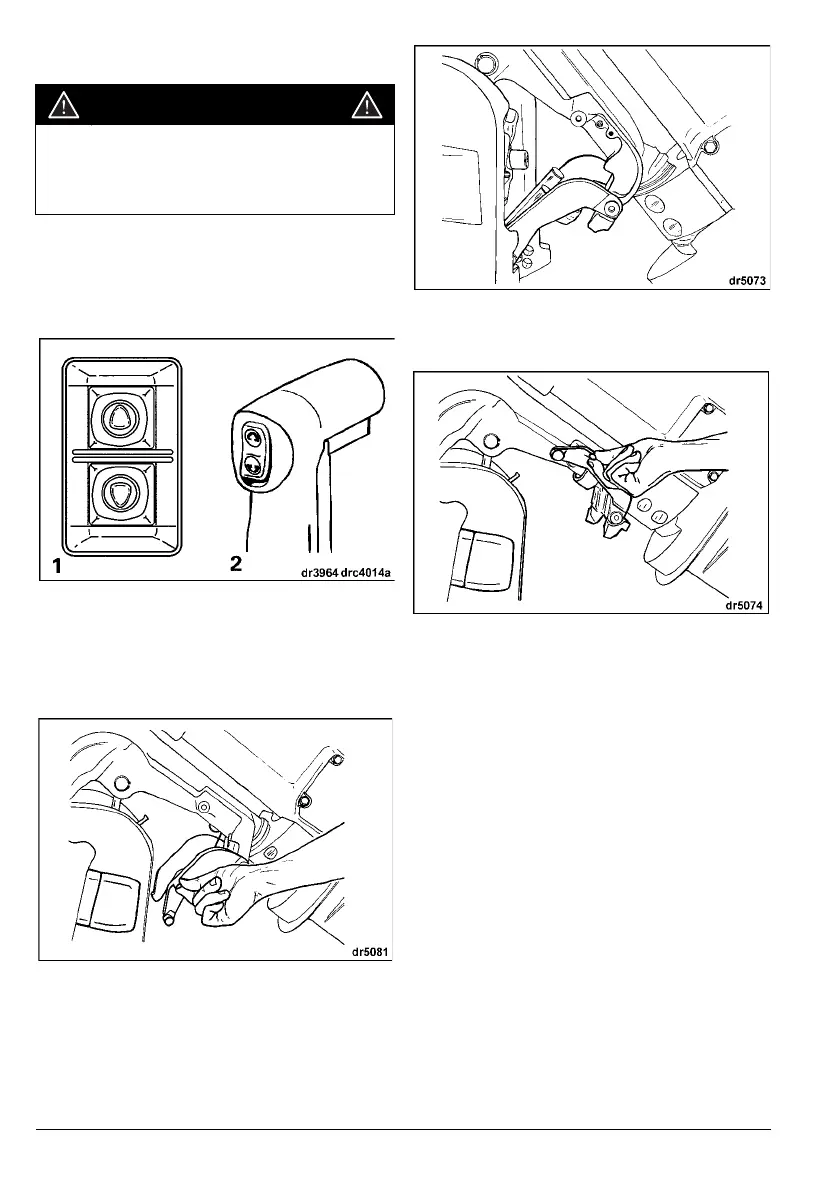 1

2

dr3964 drc4014a

dr5081

dr5073

dr5074