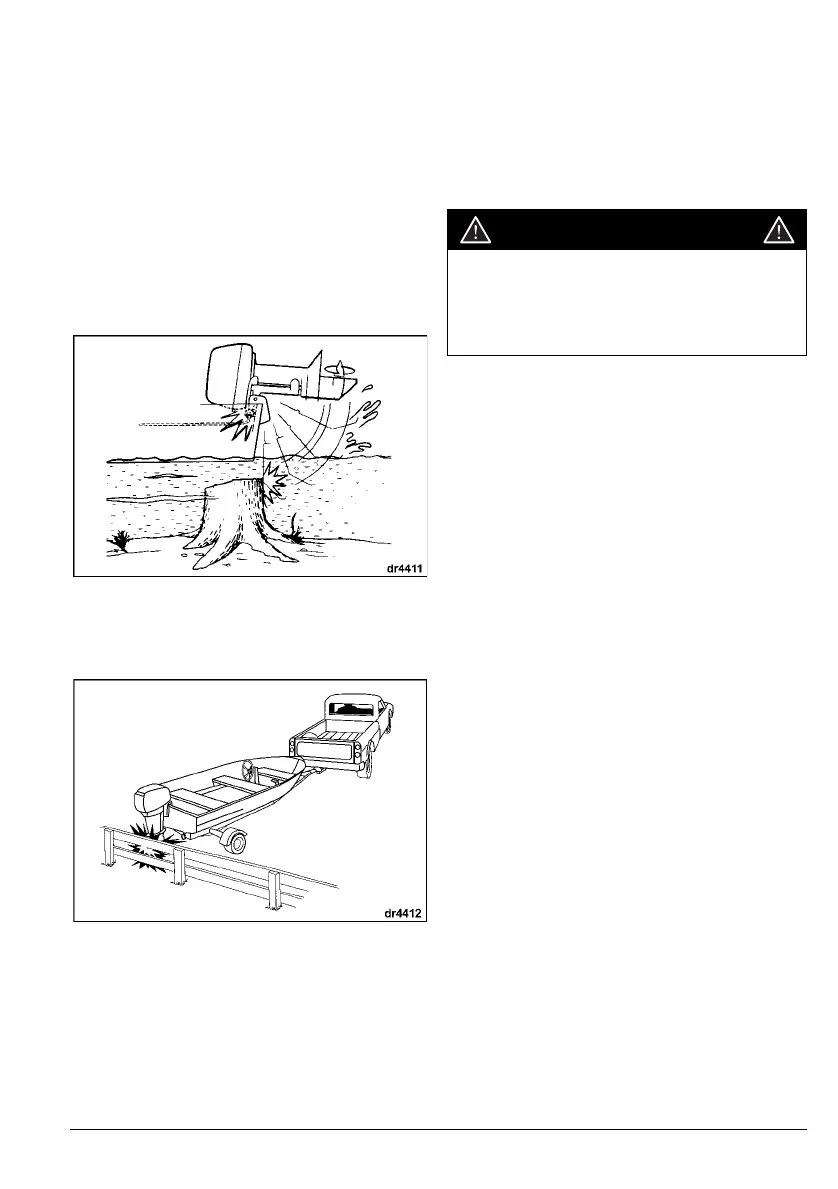 dr4411

dr4412