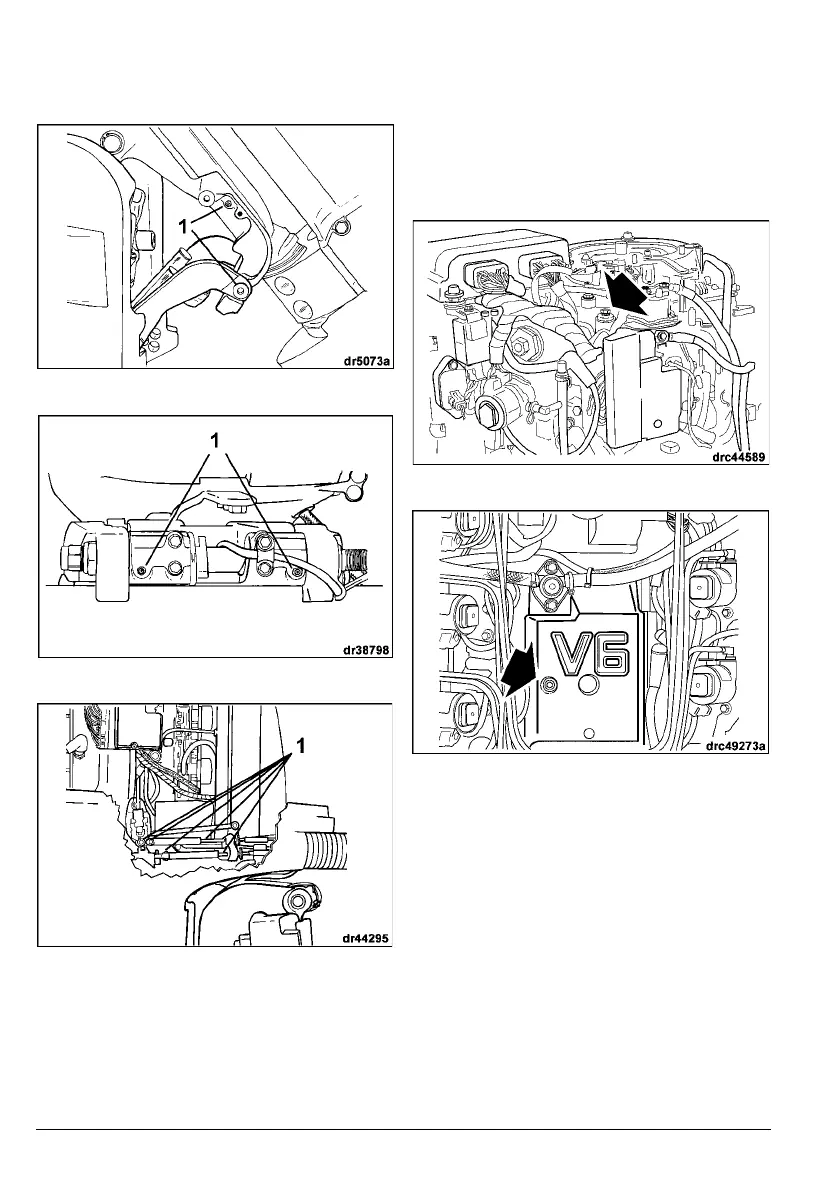 1

dr5073a

1

dr38798

1

dr44295

drc44589

V6

drc49273a