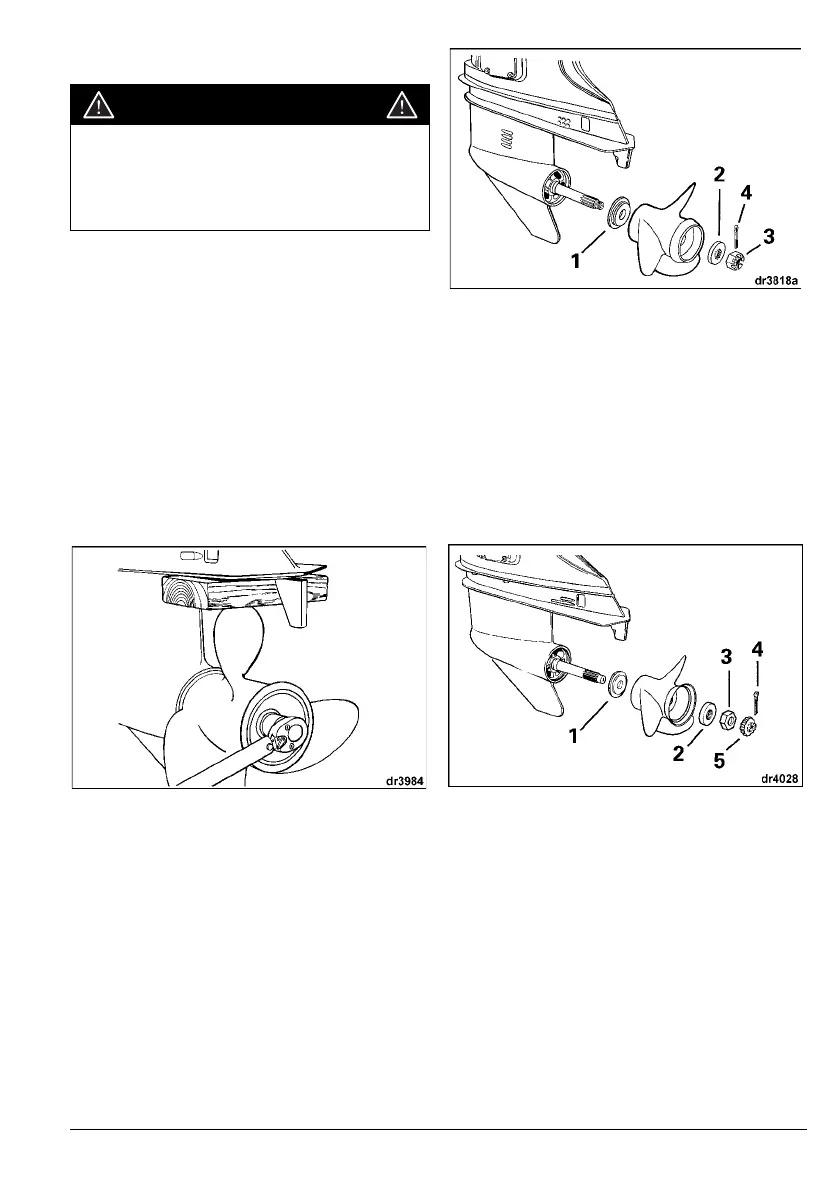 1
2
4
3
dr3818a

dr3984

1
2
3
4
5
dr4028