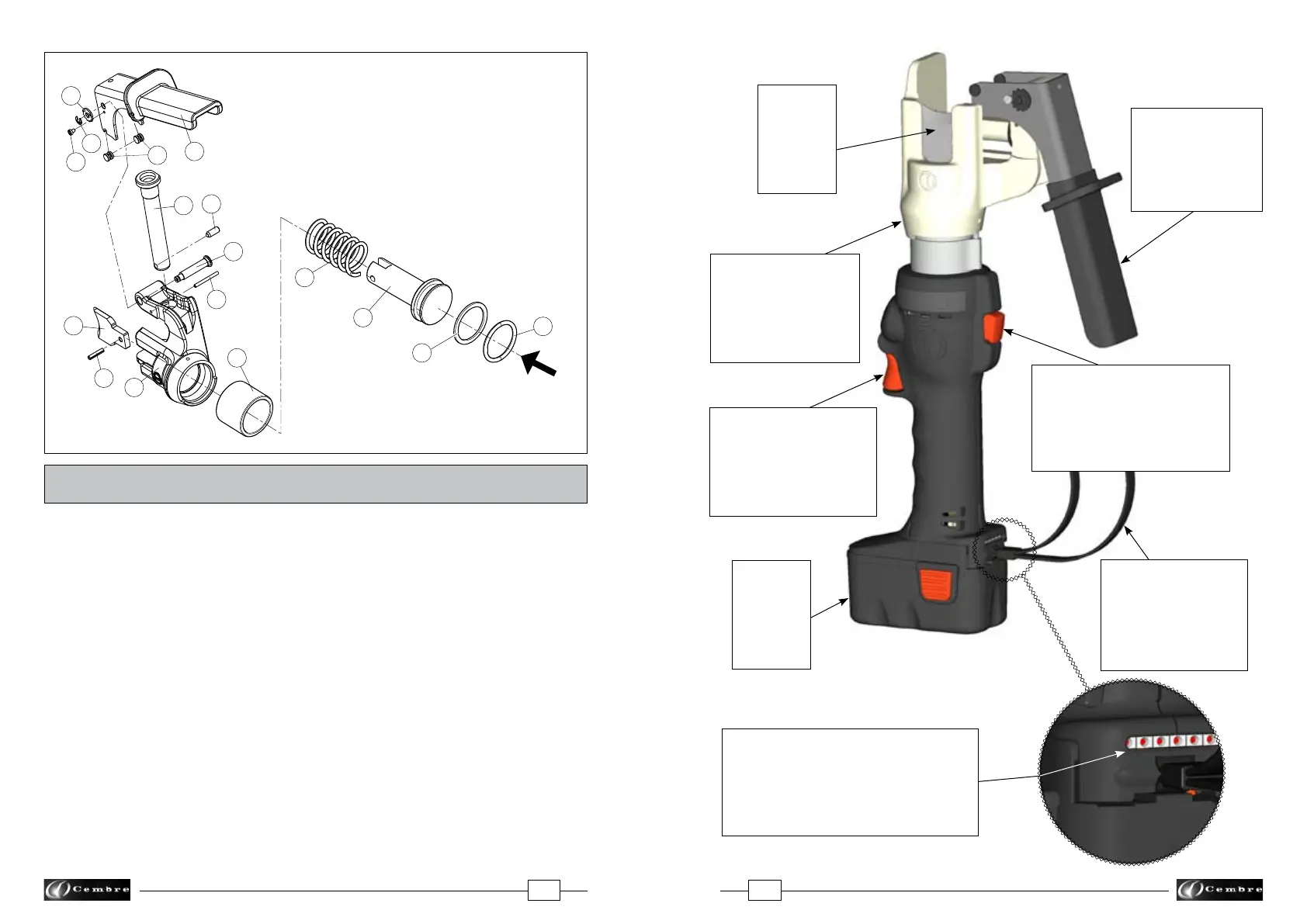 Cembre

Cembre