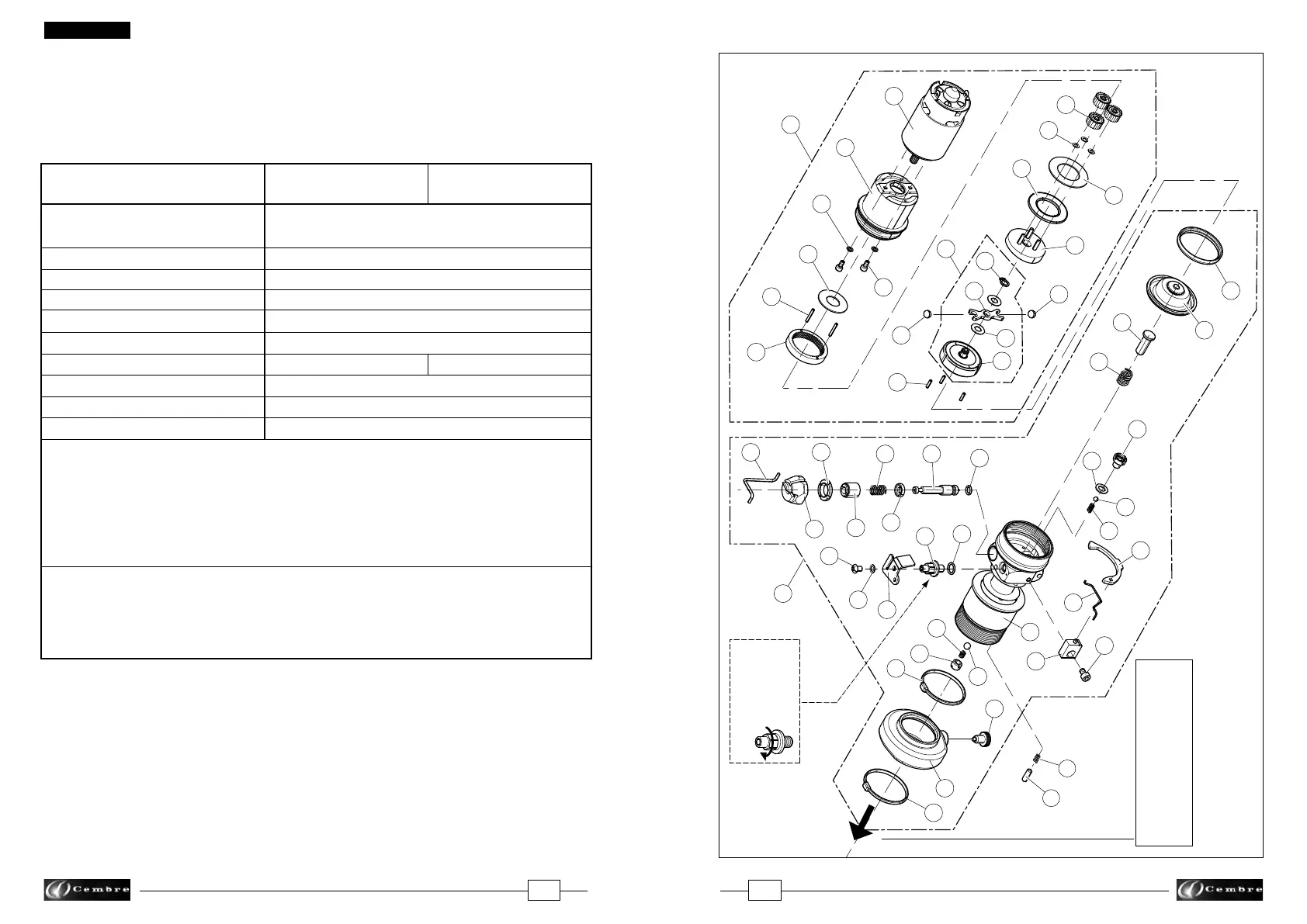 Cembre

Cembre