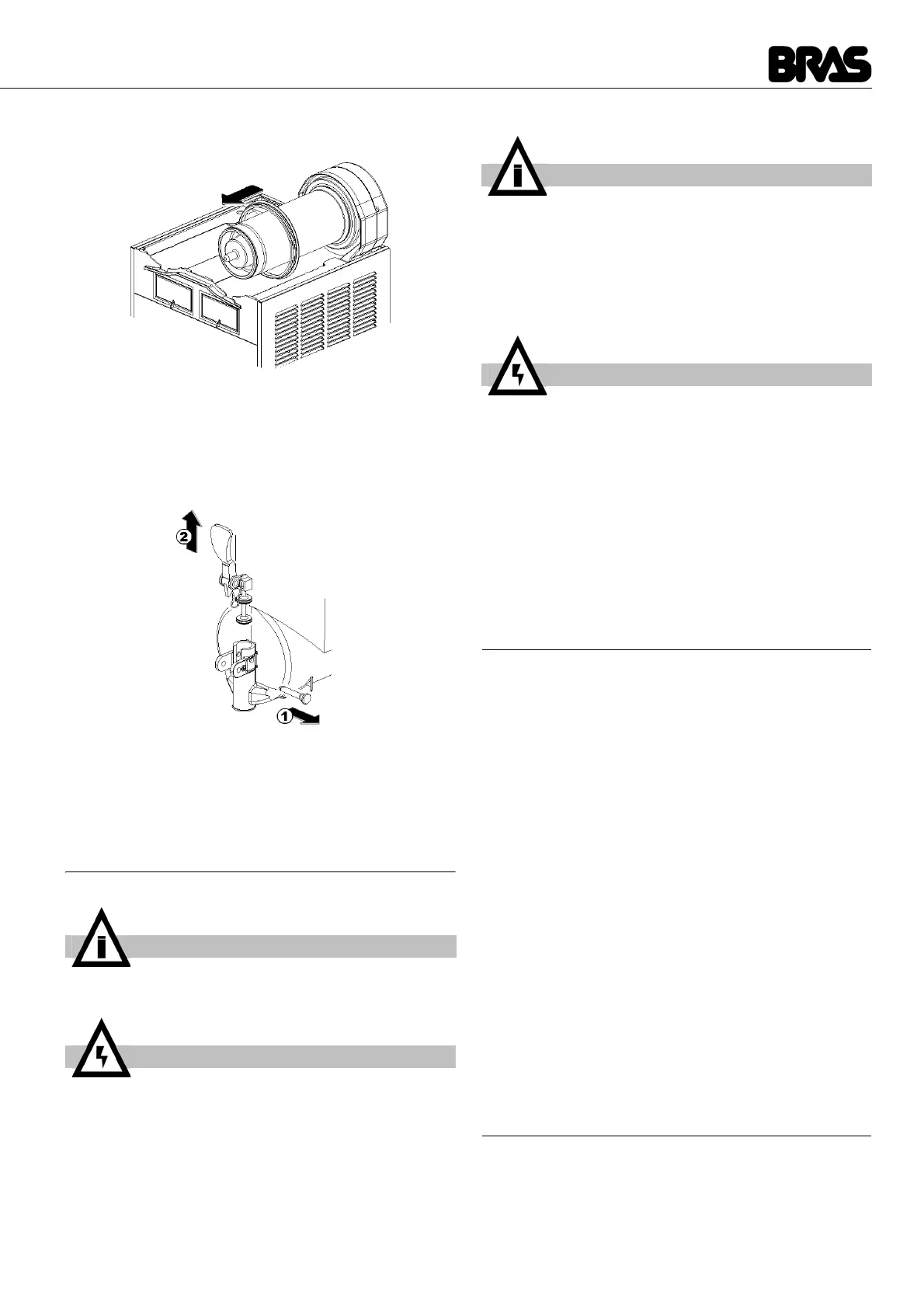 BRAS

2

1