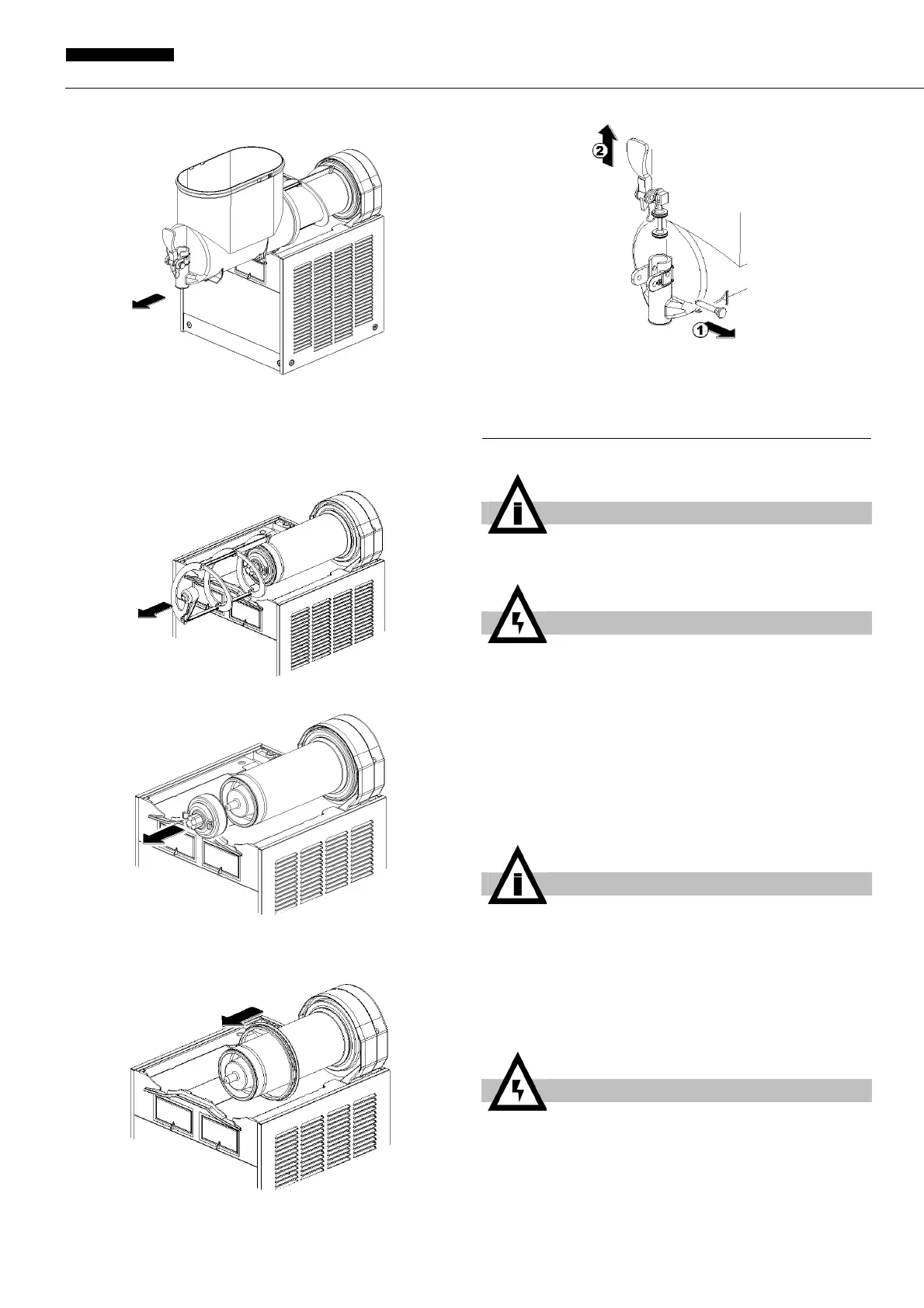 2

1