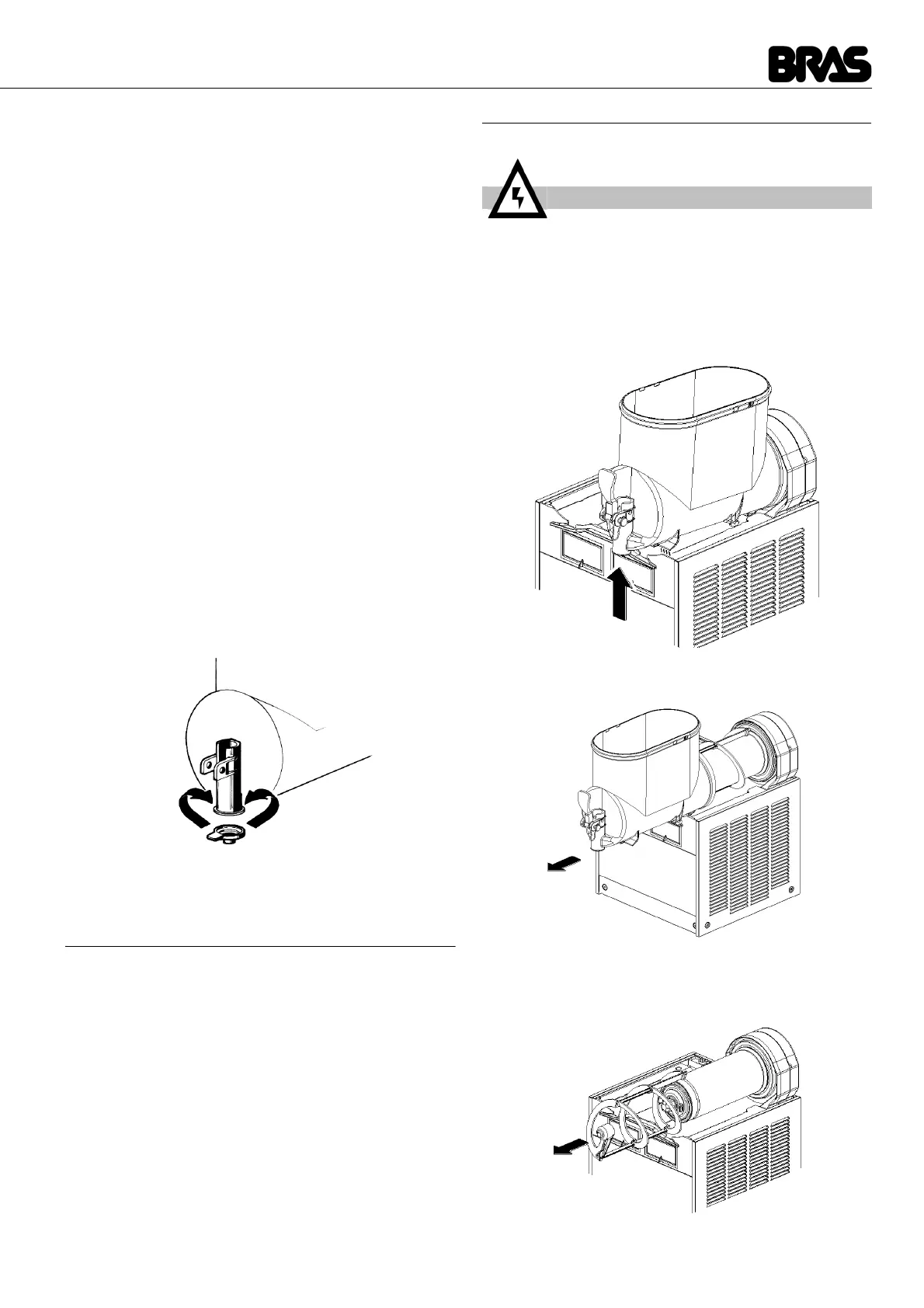 BRAS