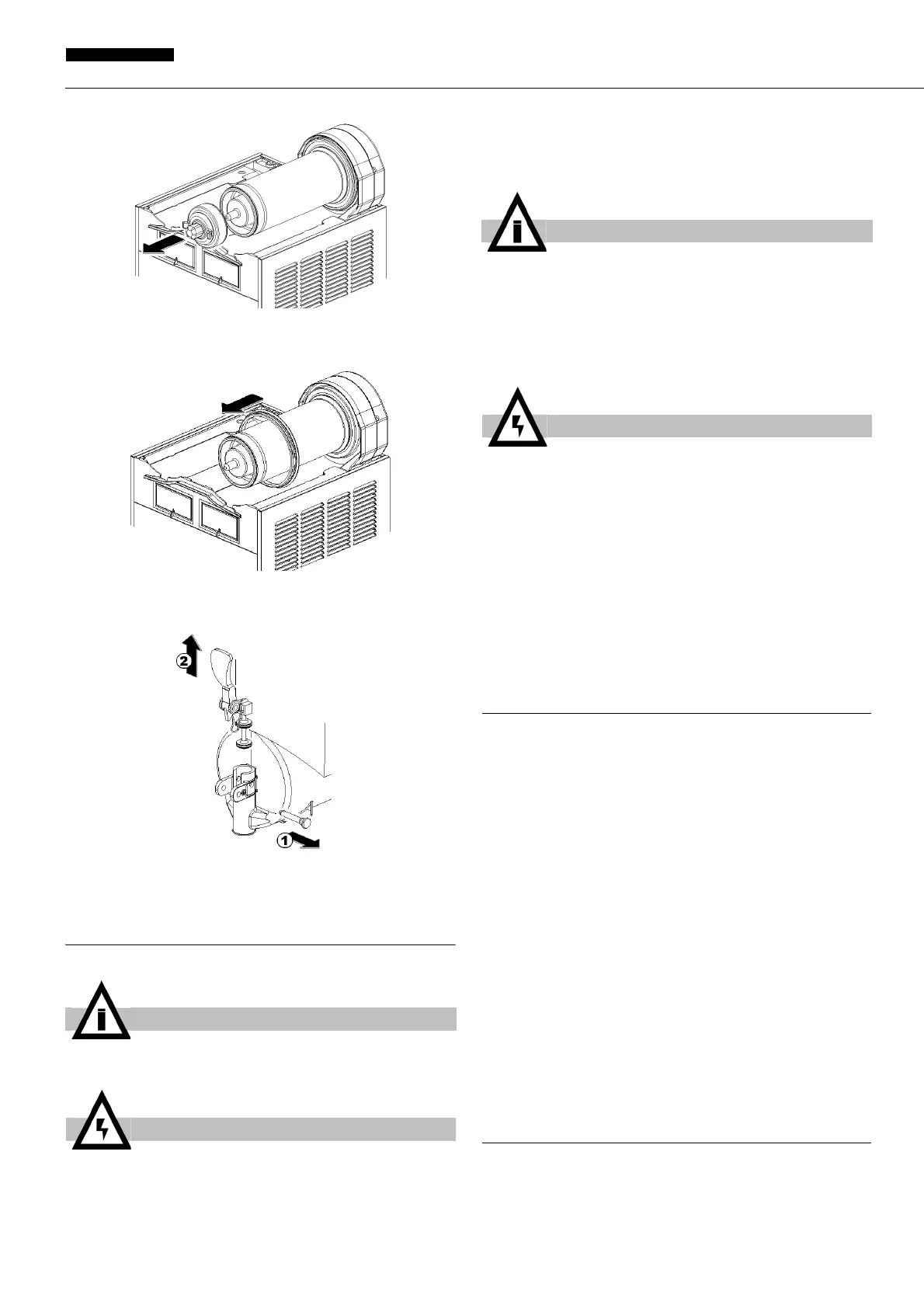 2

1