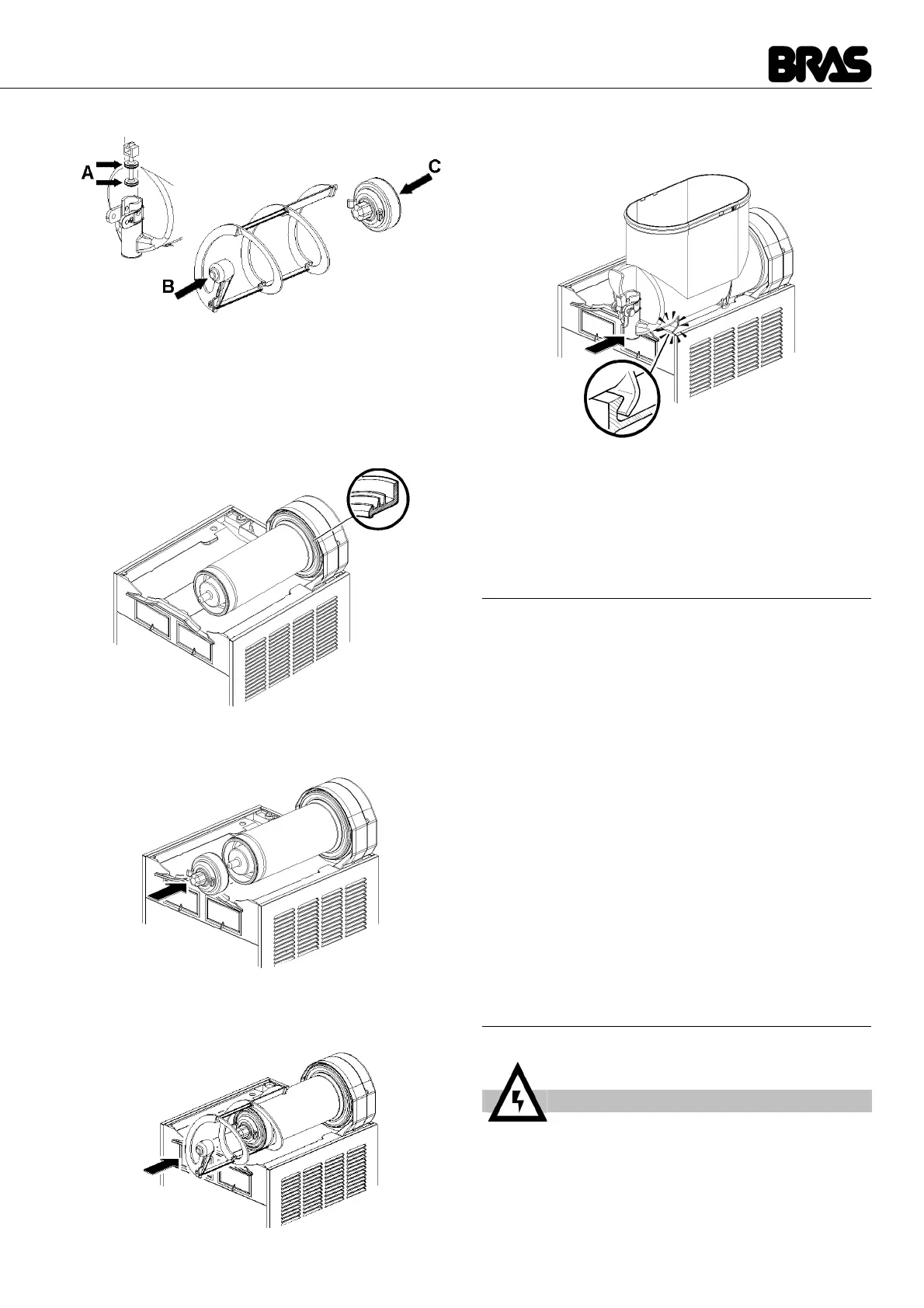 BRAS

A

B

C