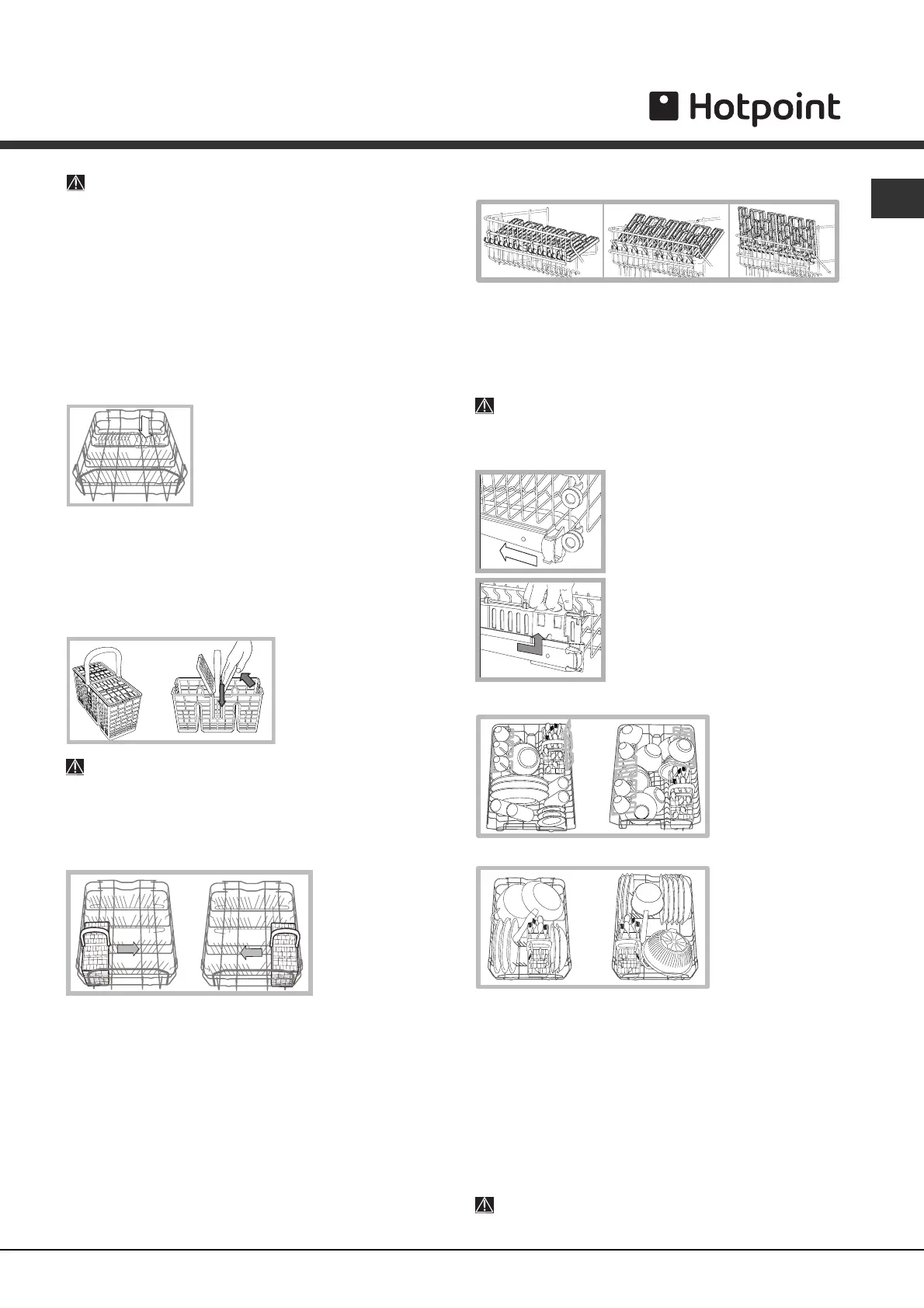 Hotpoint