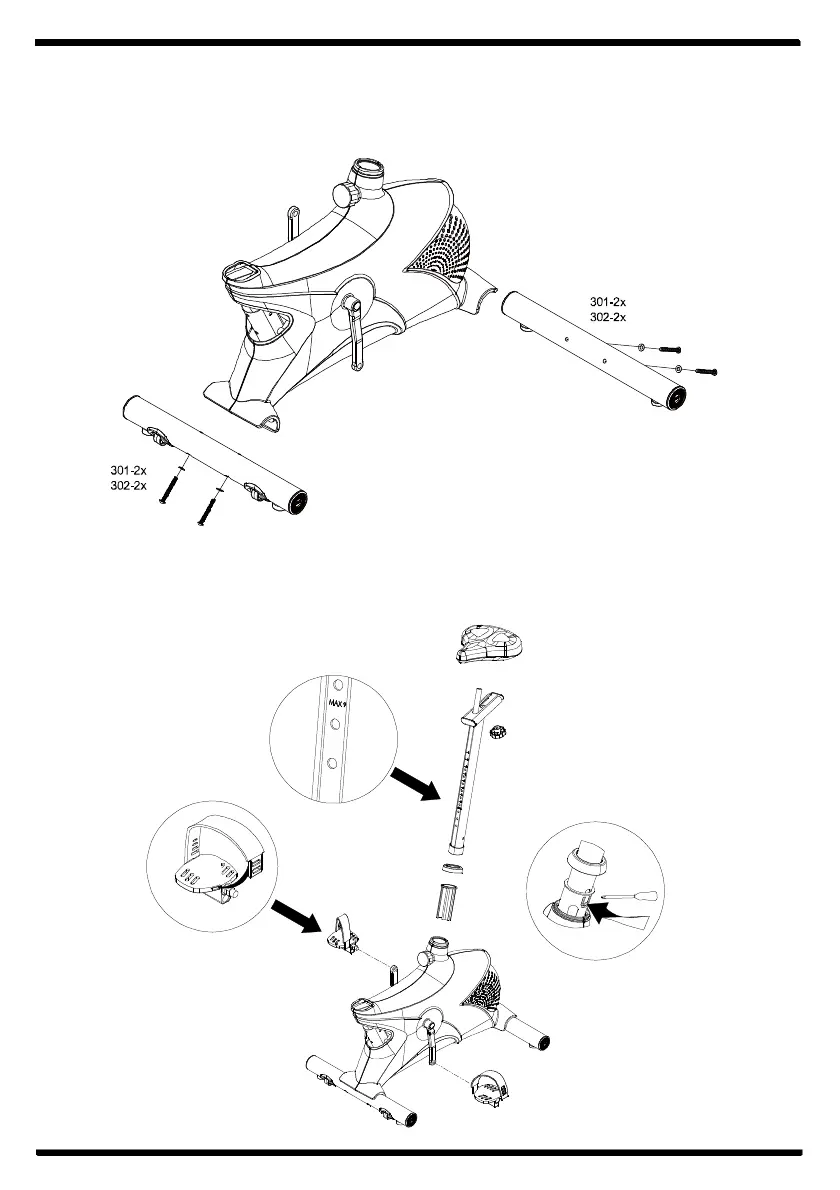 301-2x
302-2x

301-2x
302-2x

MAX