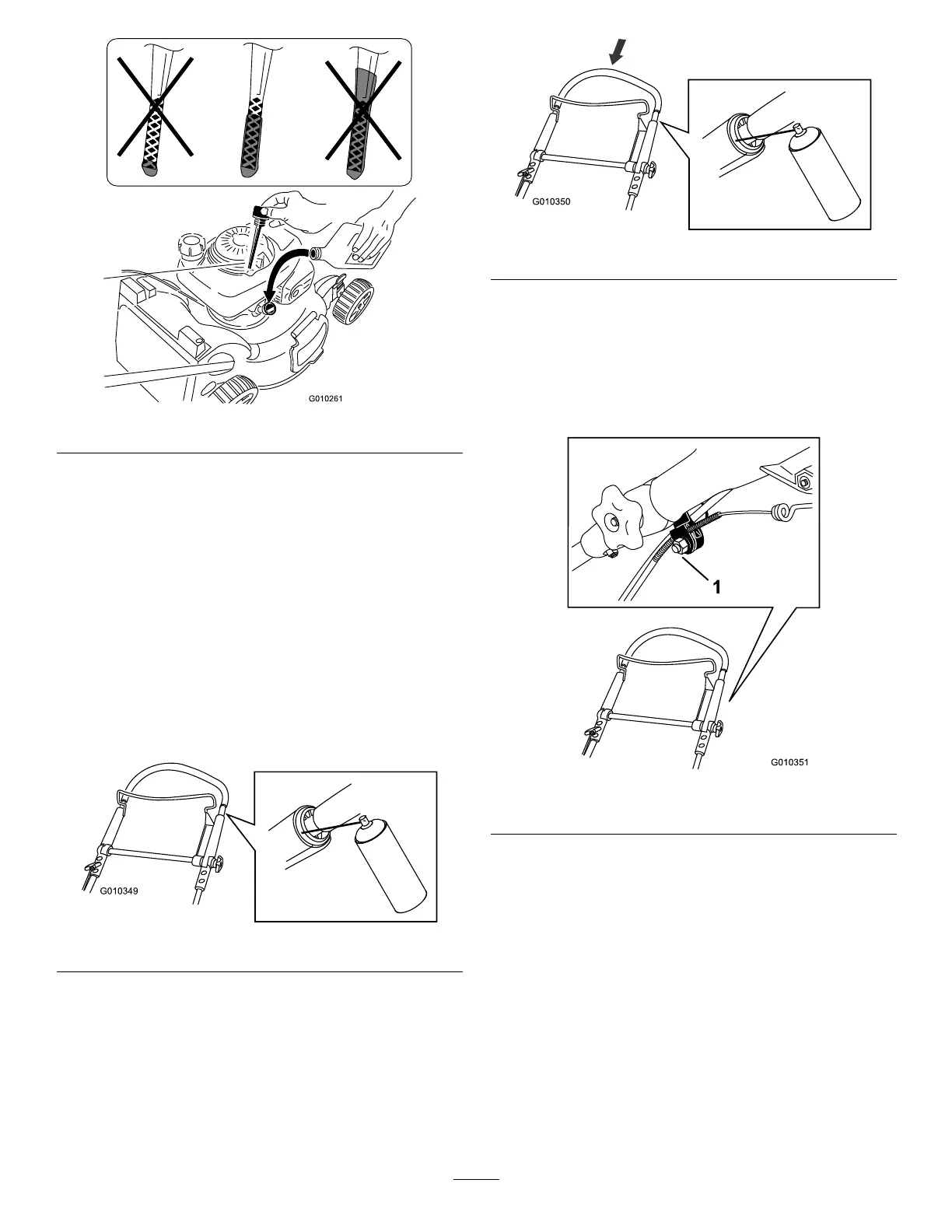 G010261

G010349

G010350

1

G010351