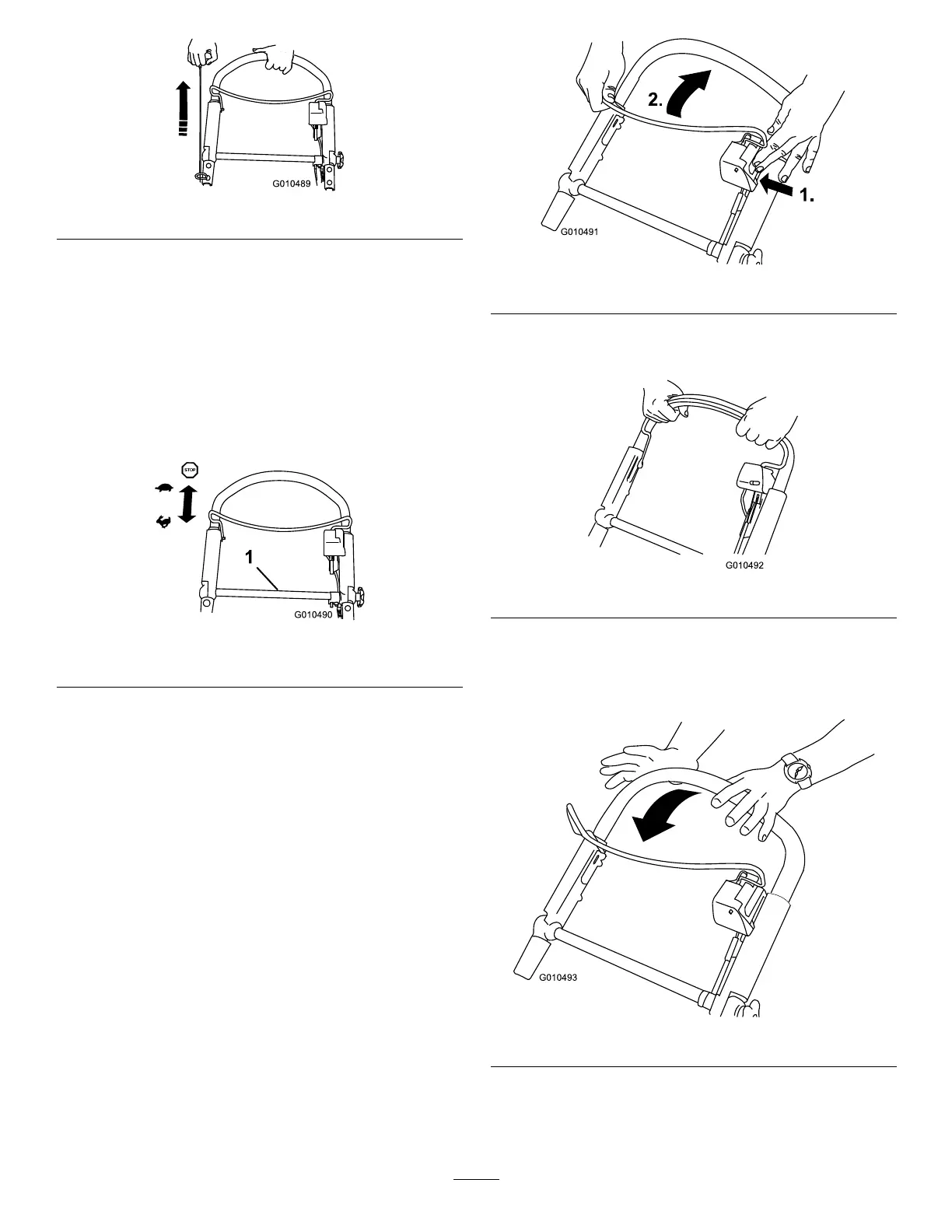 G010489

STOP

1

G010490

2.

1.

G010491

G010492

G010493