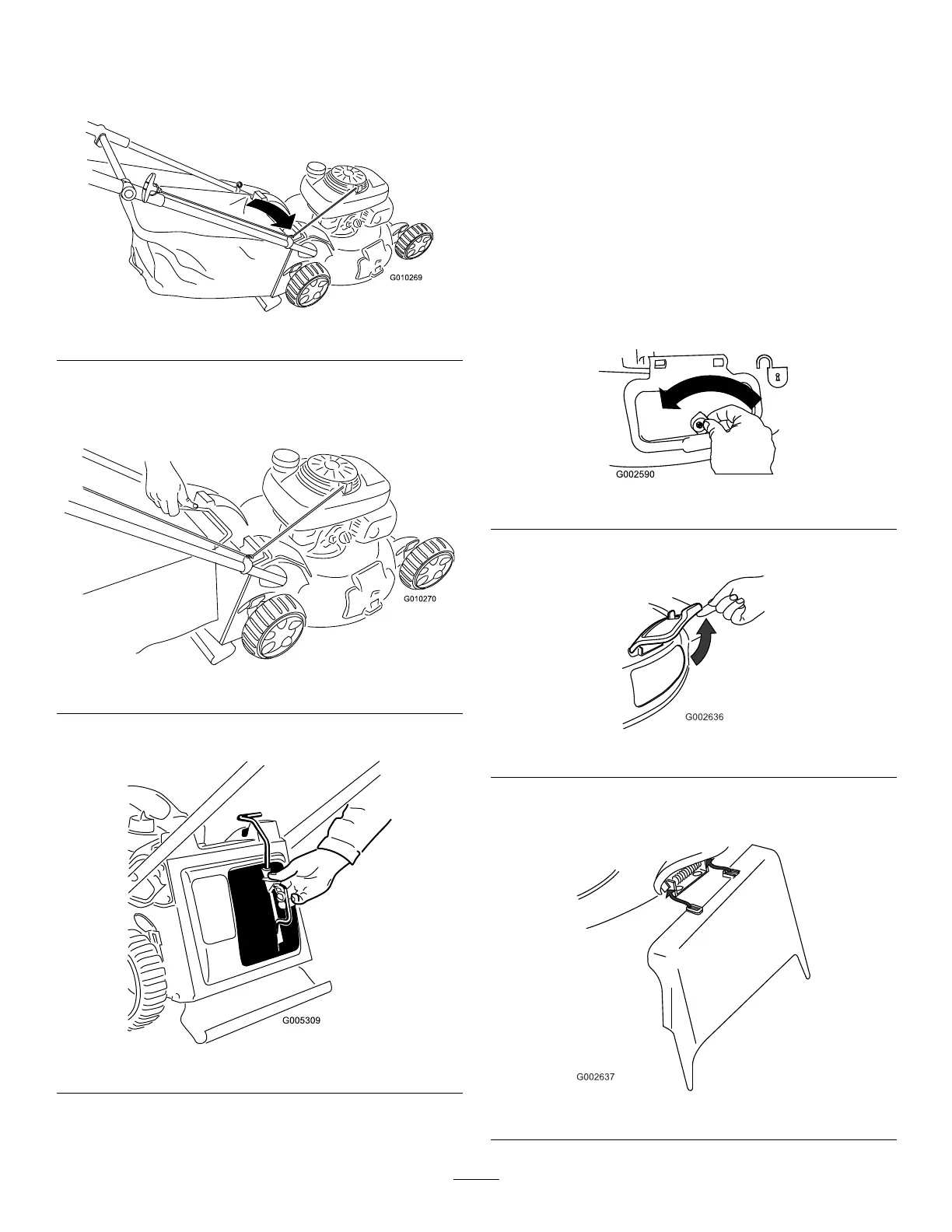 G010269

G010270

G005309

G002590

G002636

G002637