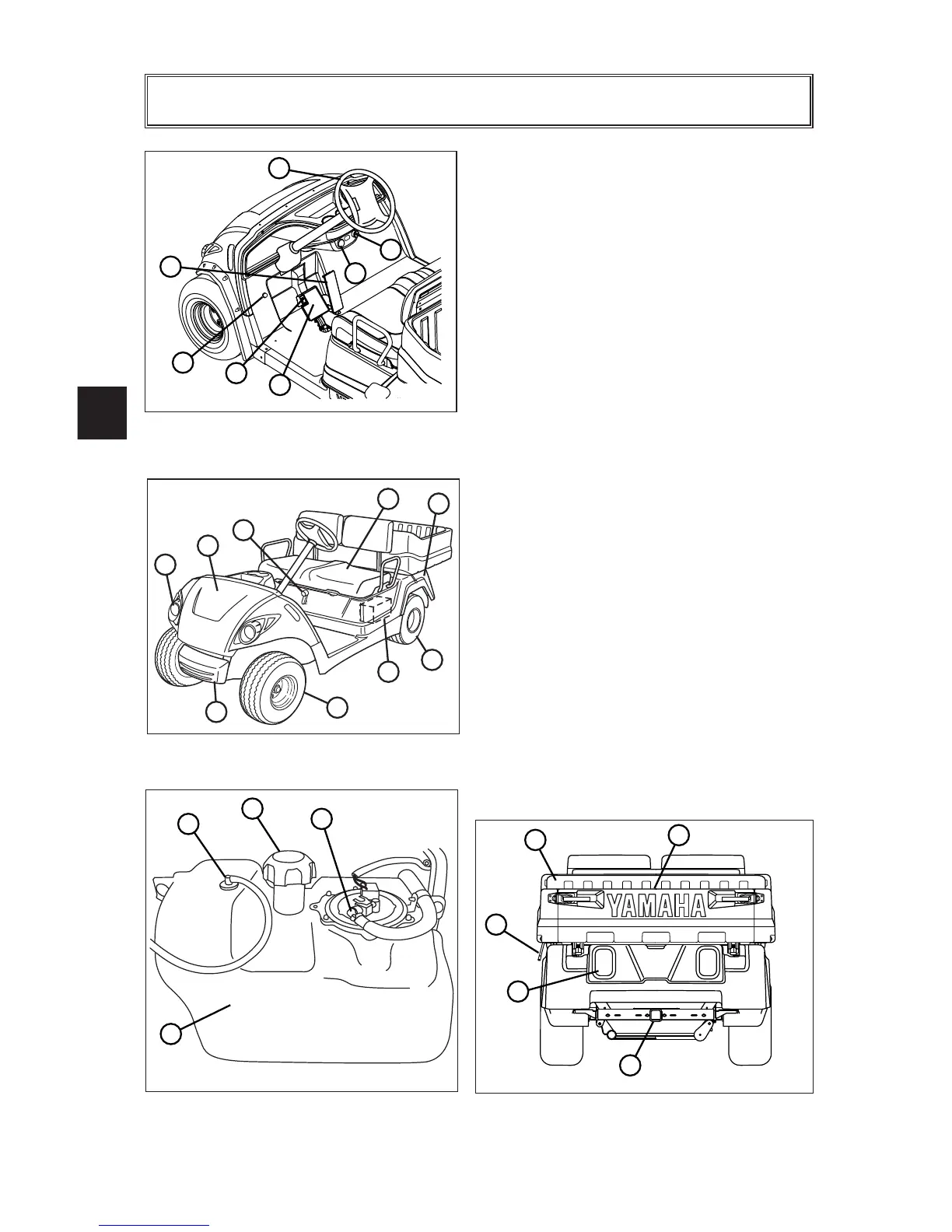 YAMAHA