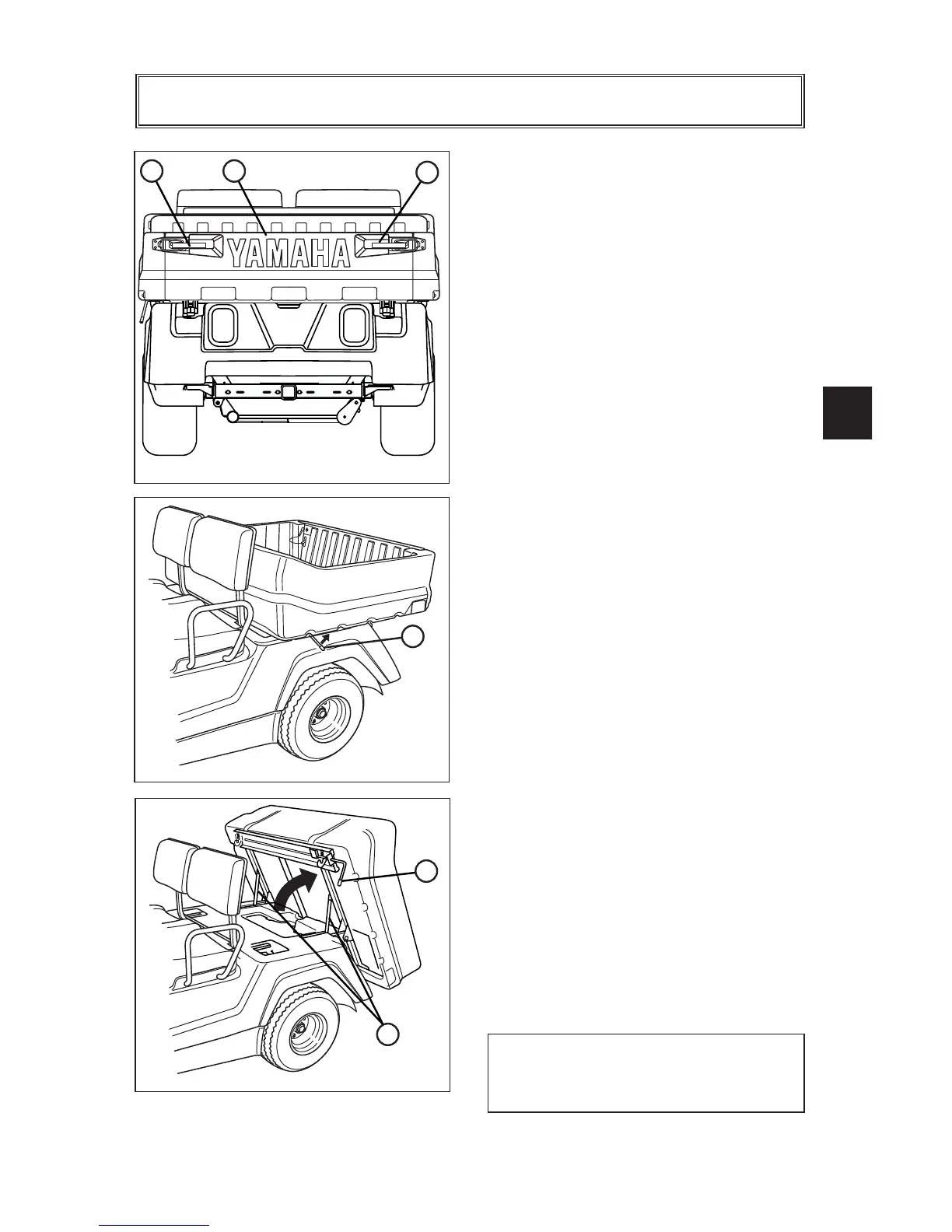 YAMAHA