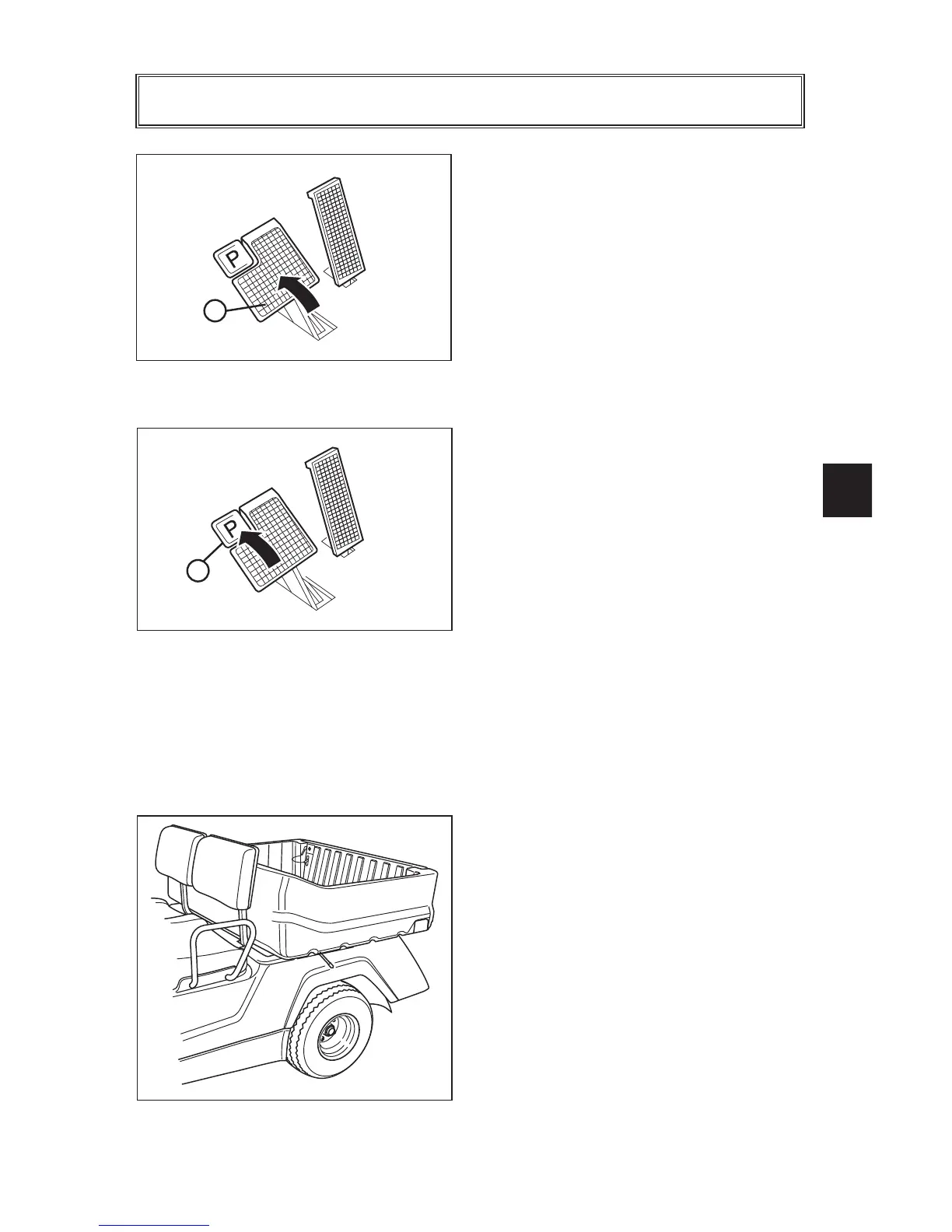 P

P