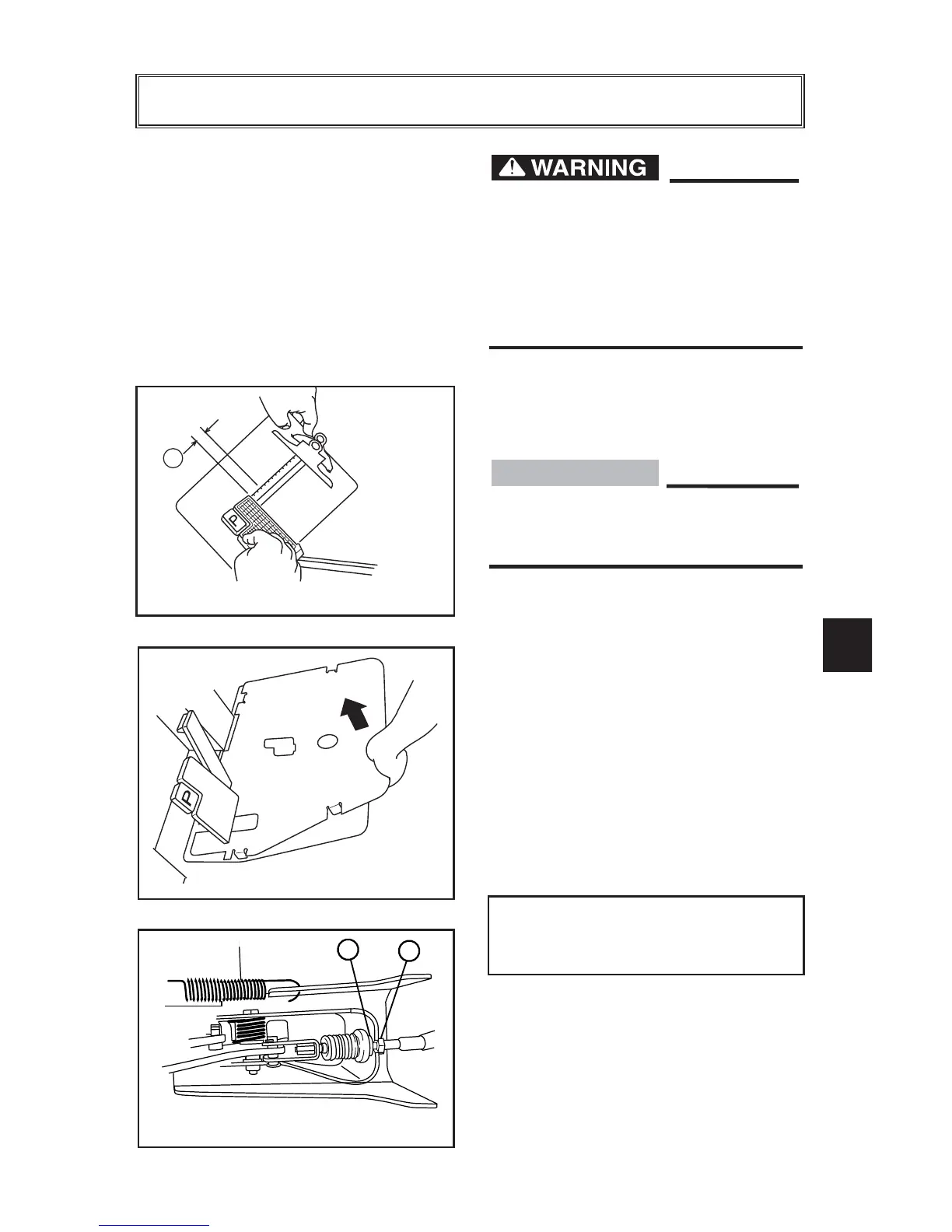 WARNING

P

P