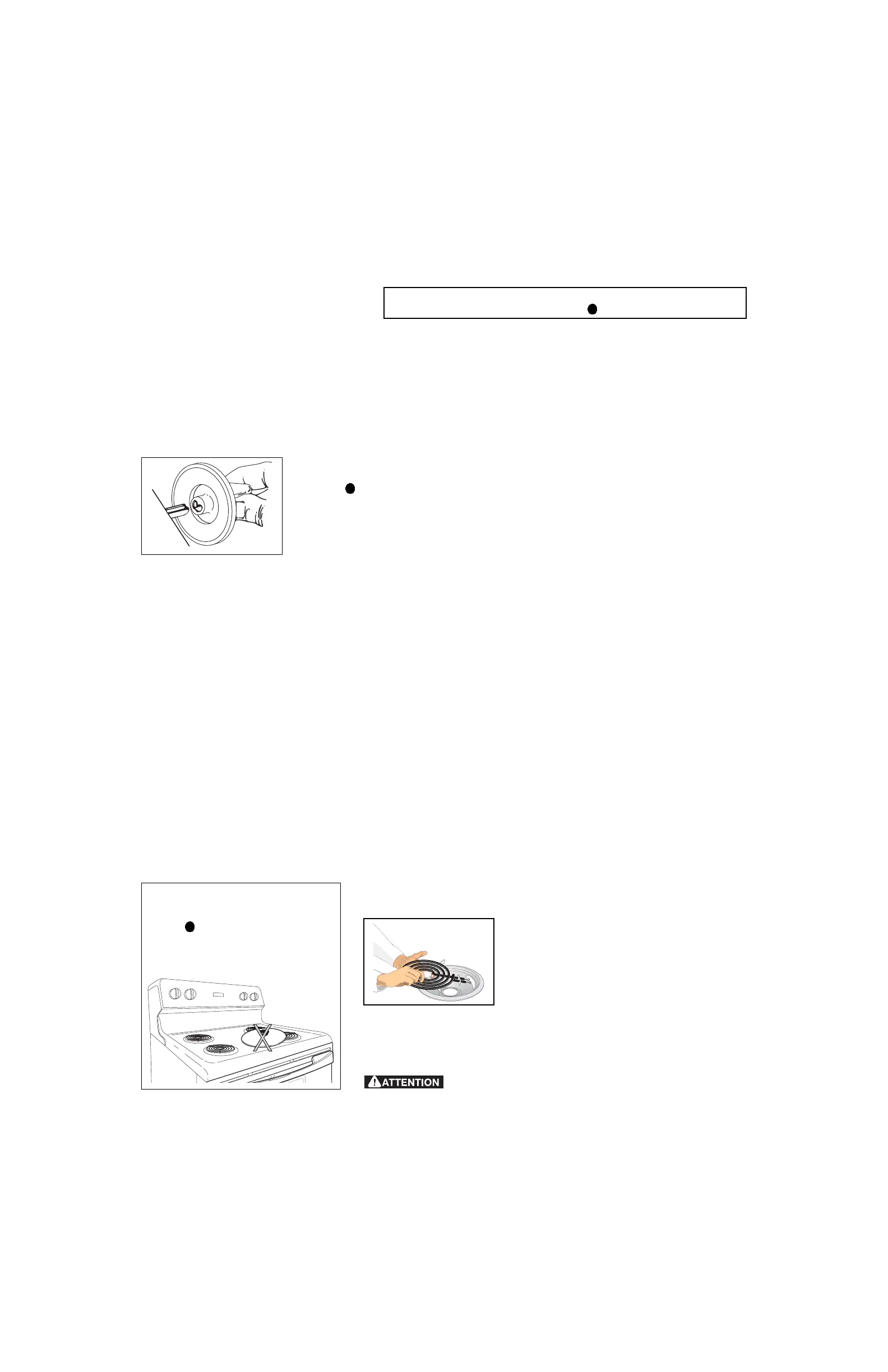 ATTENTION