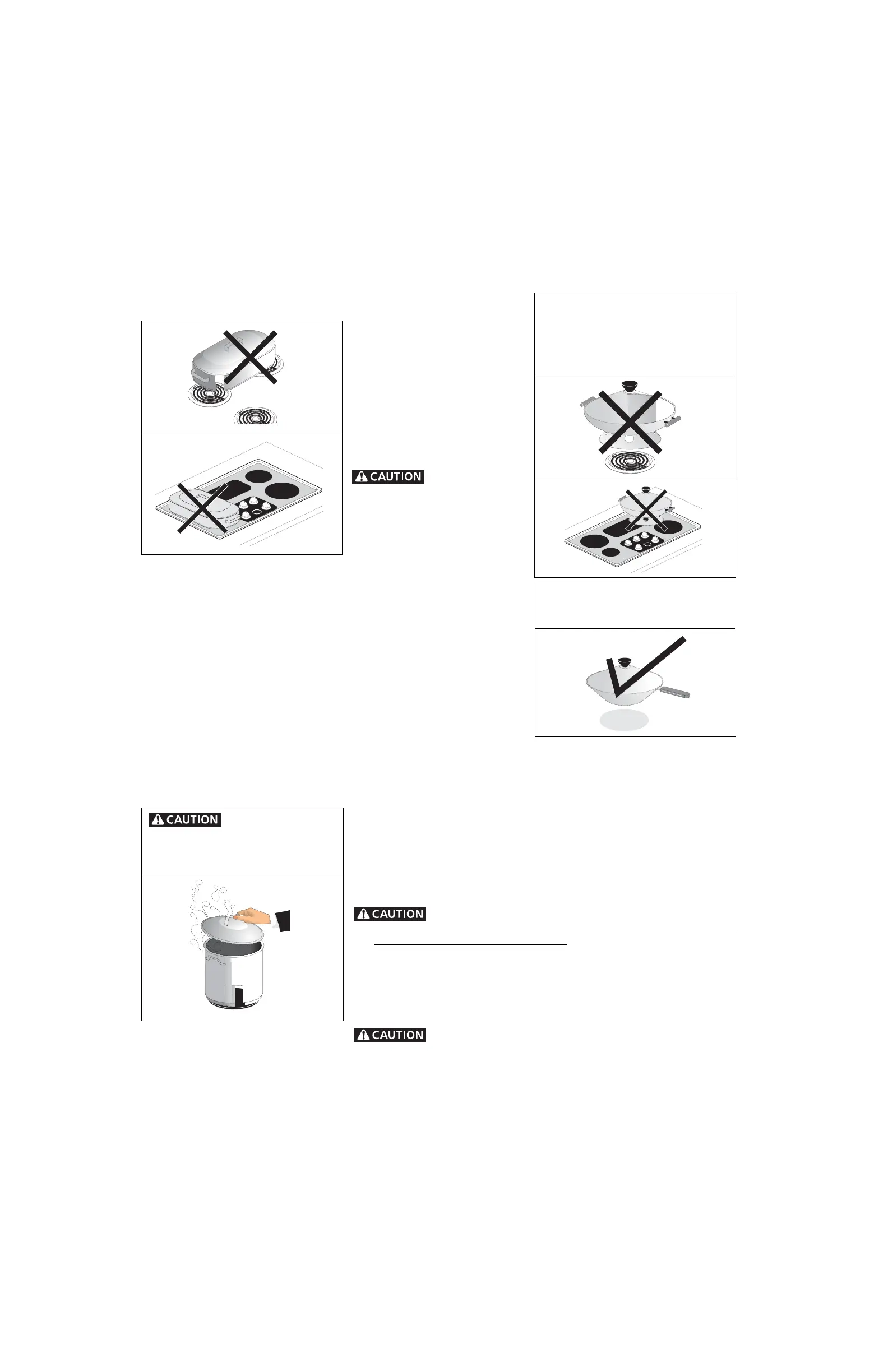 CAUTION

CAUTION

CAUTION

CAUTION