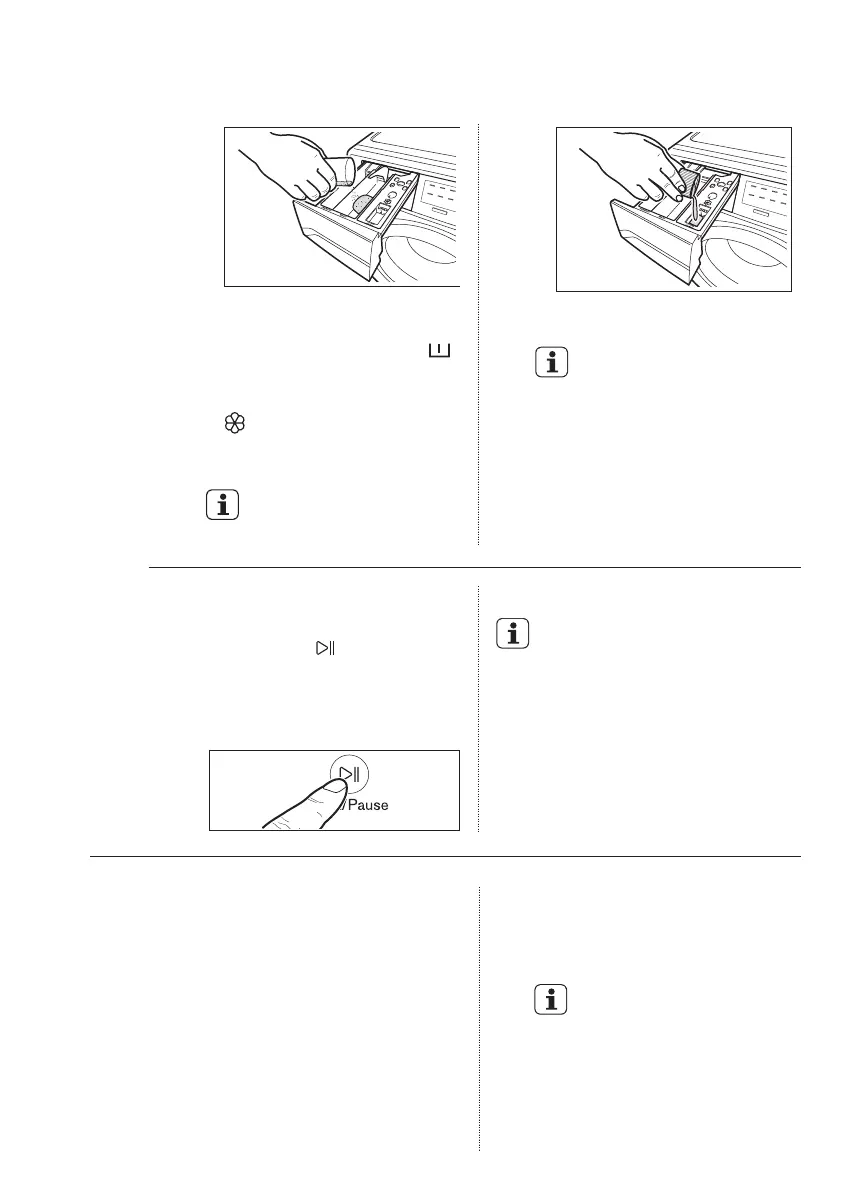 /Pause