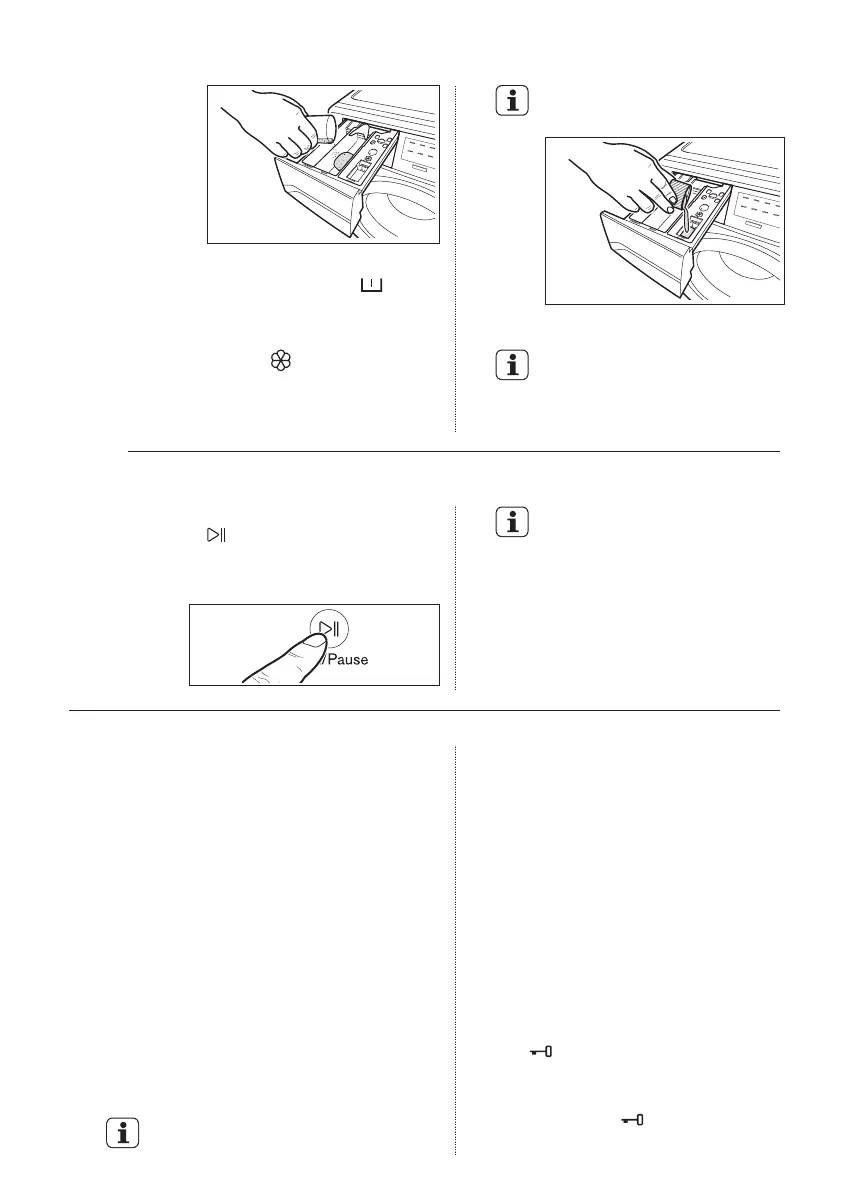 Pause