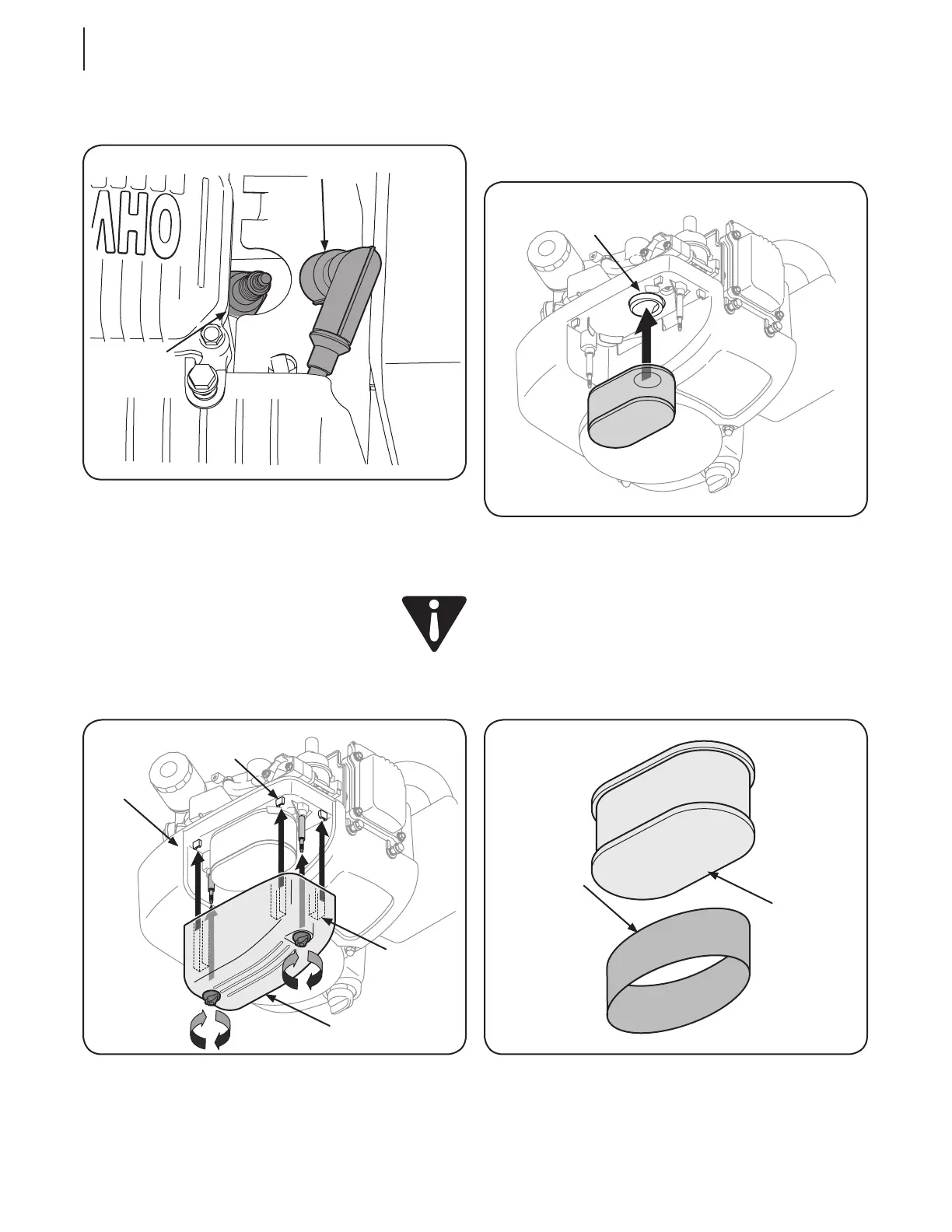 OHV