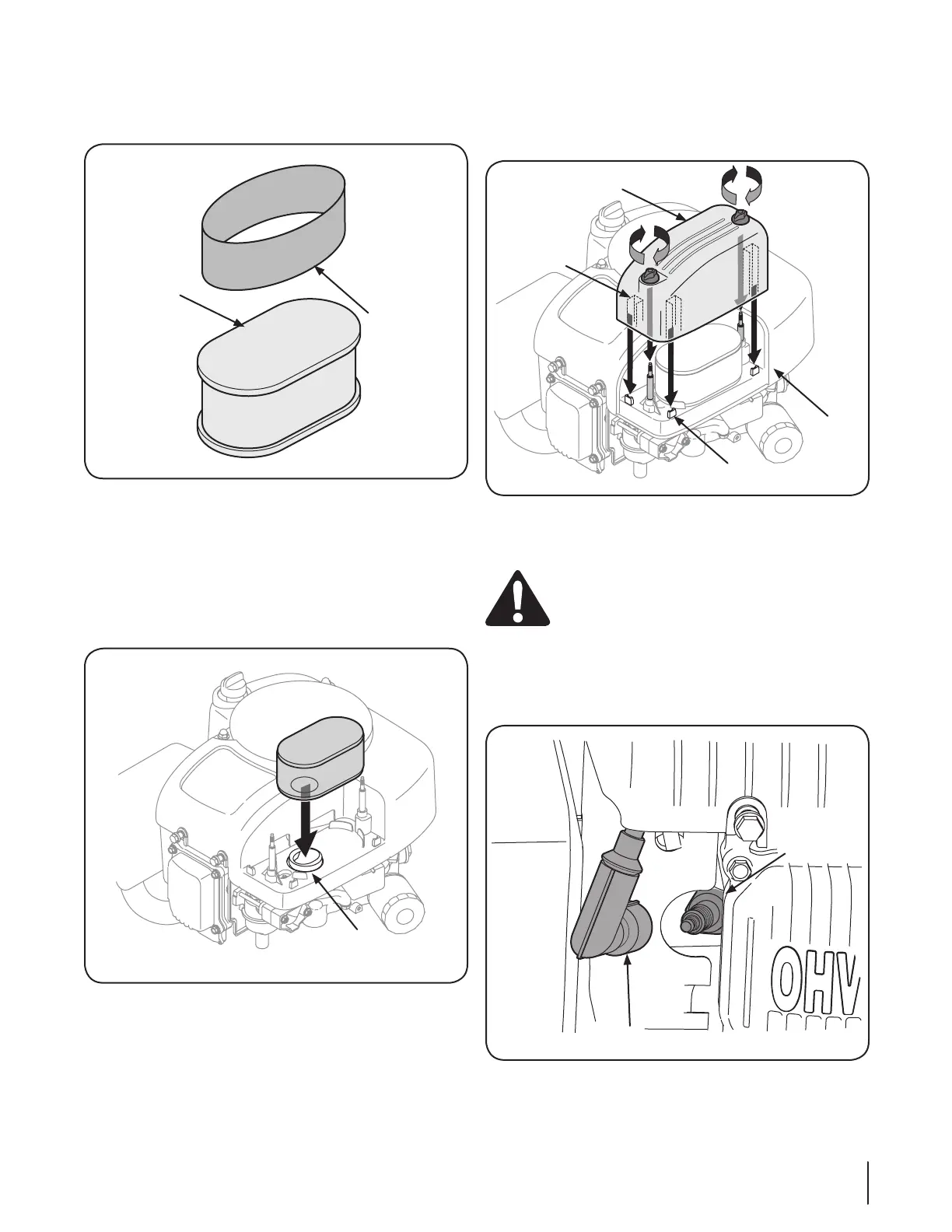 OHV