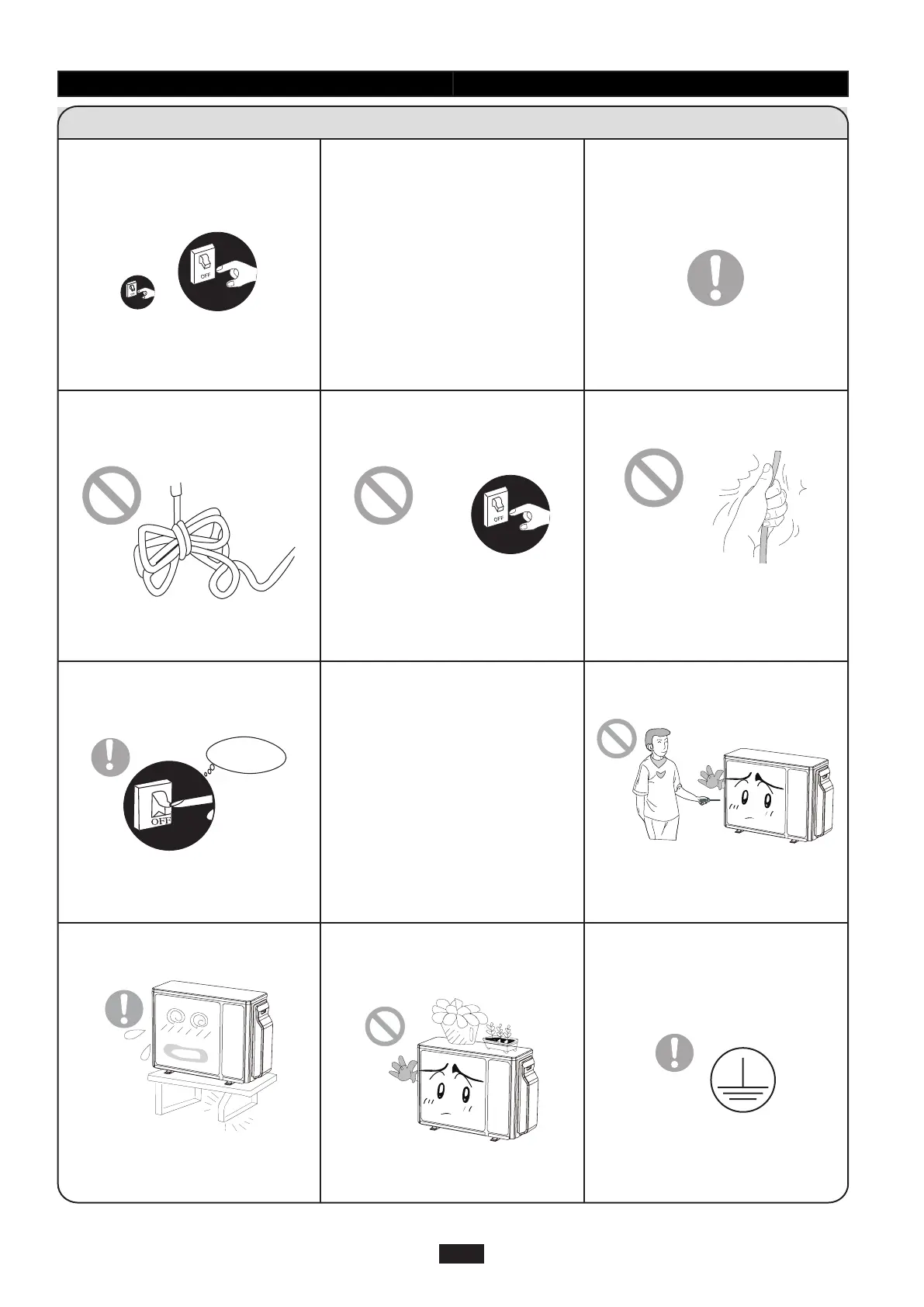 OFF

OFF

OFF