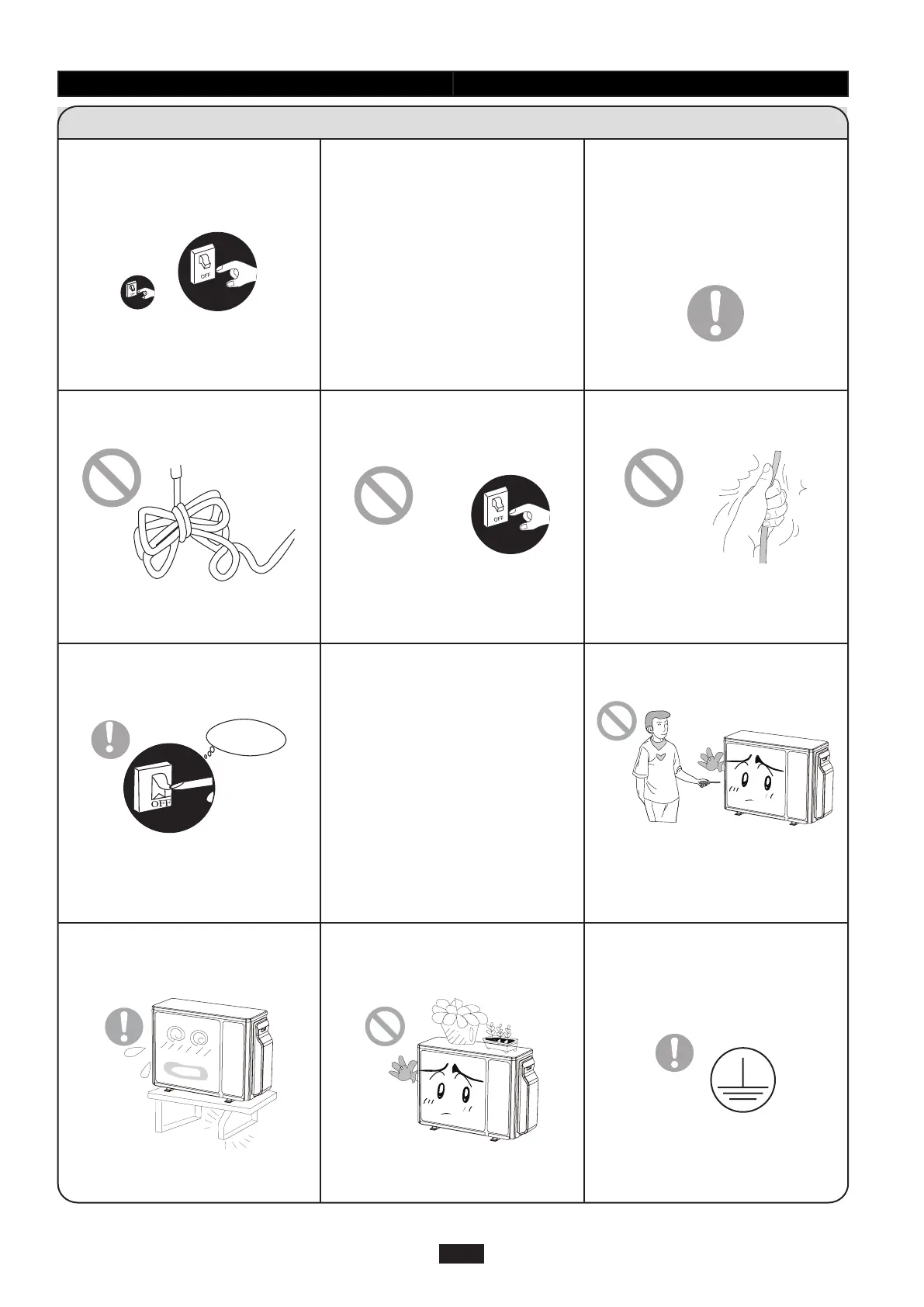 OFF

OFF

OFF