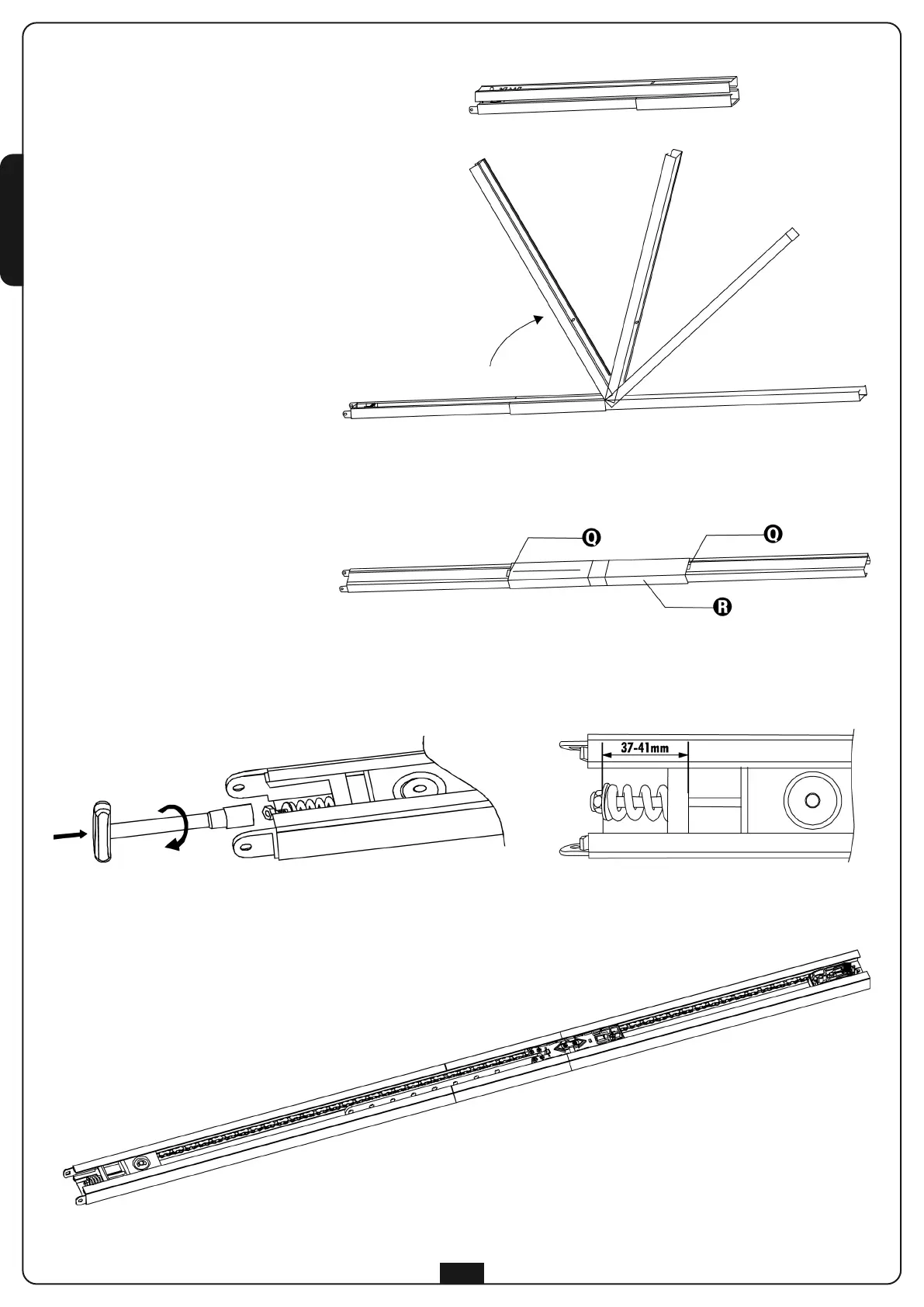 Q

Q

R

37-41mm