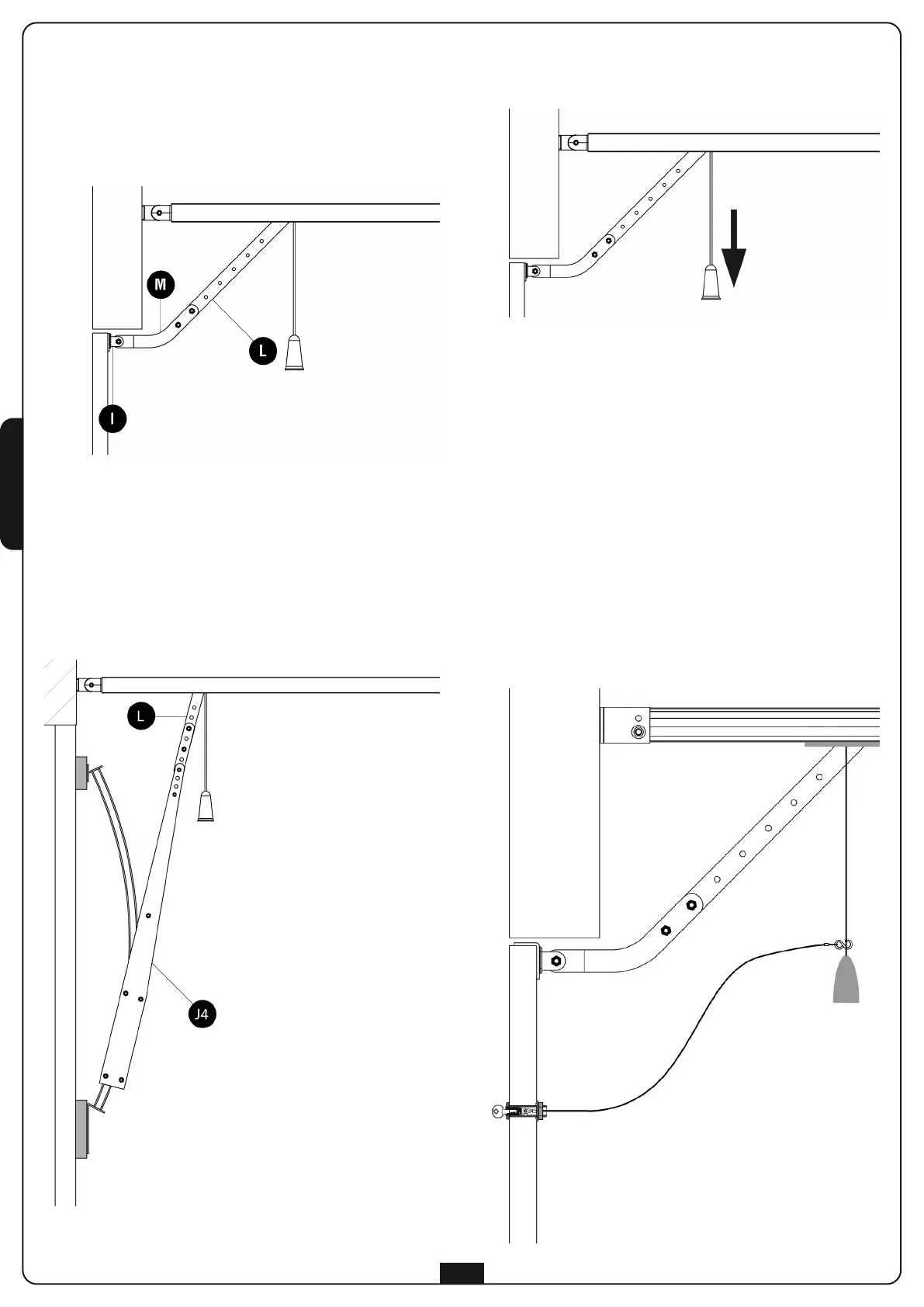 M

L

I

L

J4