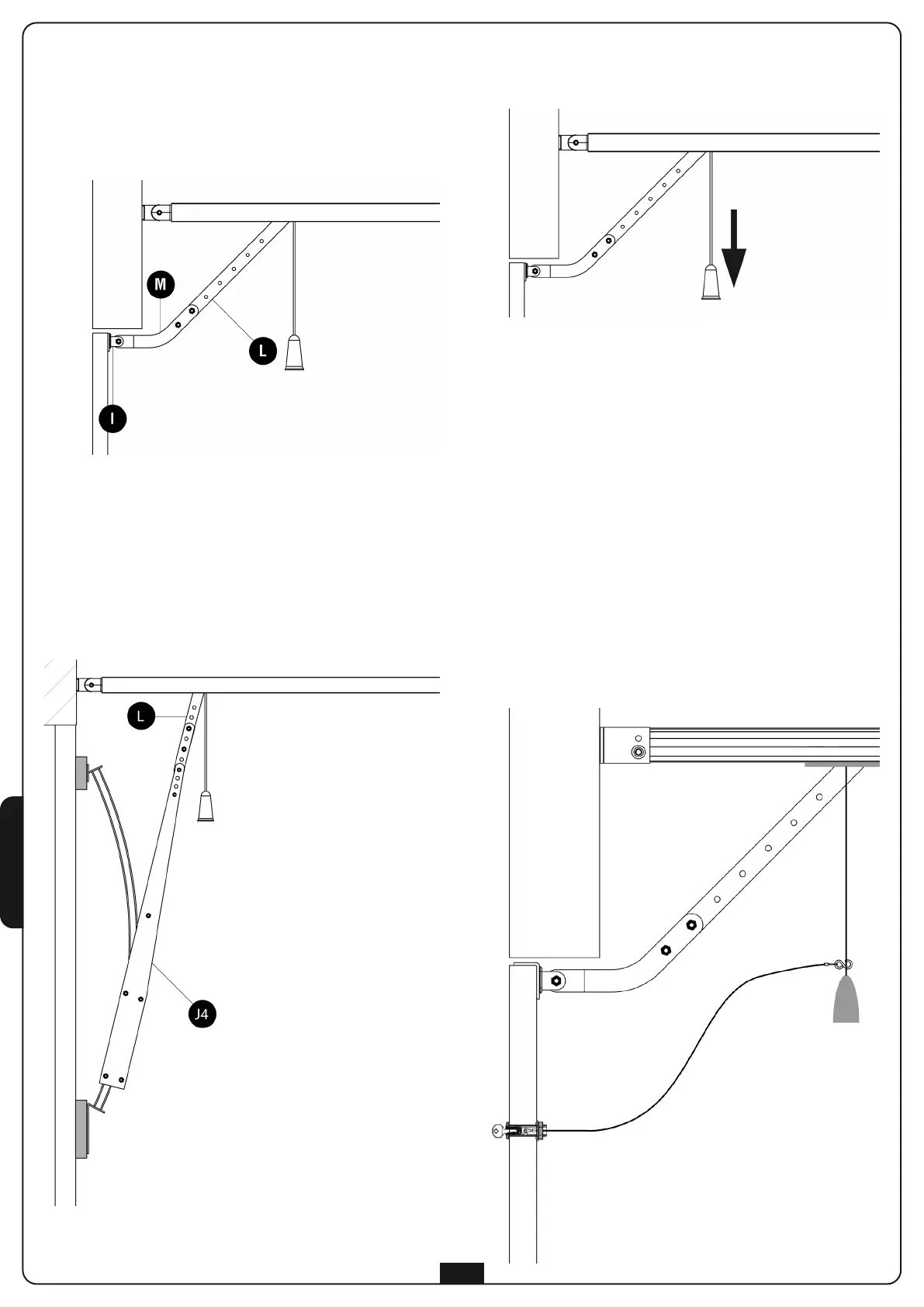 M

L

I

L

J4