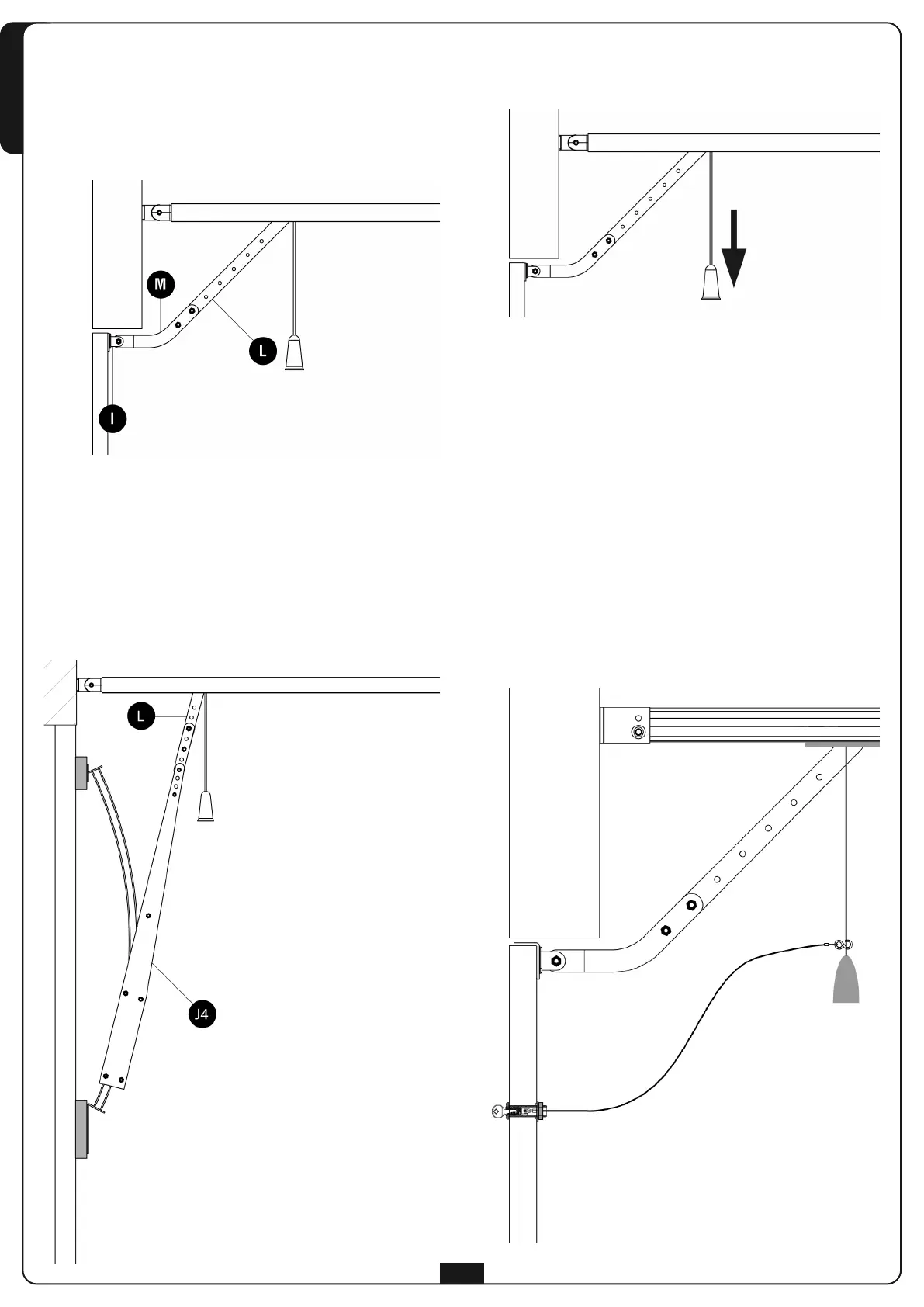 M
L
I
L
J4