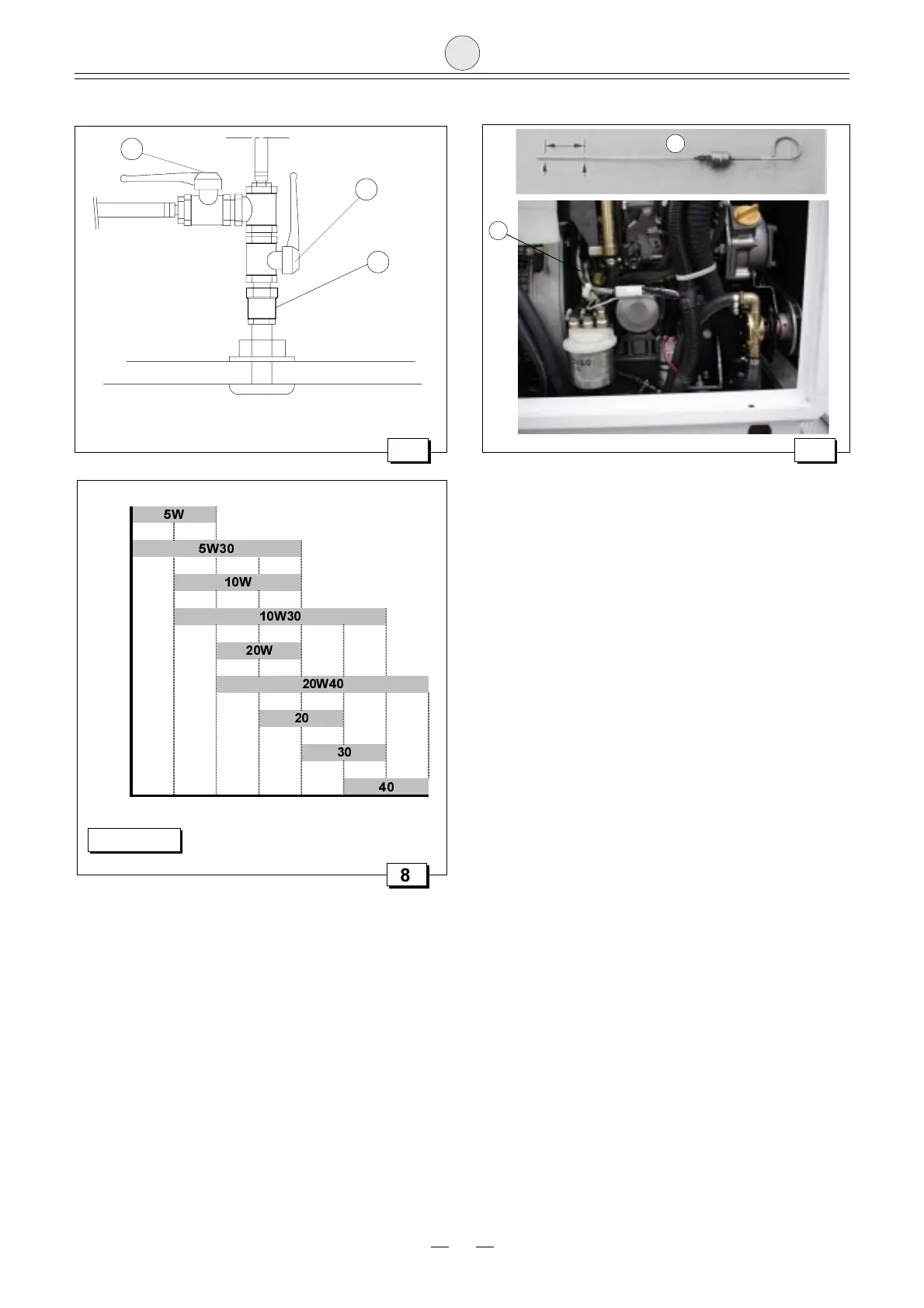 5W

5W30

10W

10W30

20W

20W40

20

30

40

8